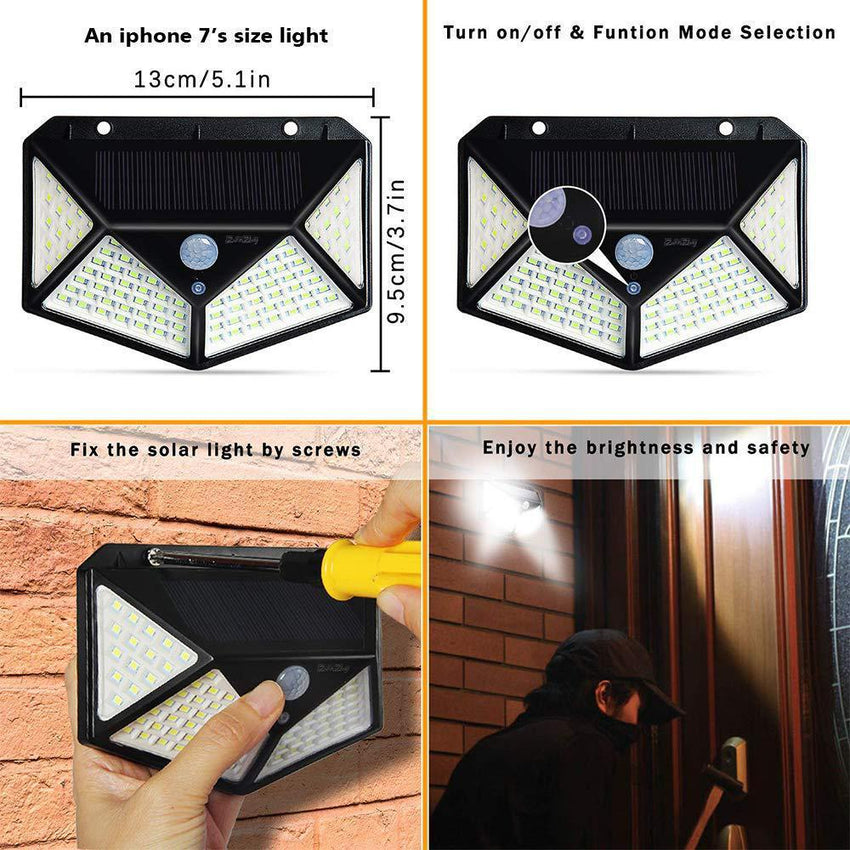 An iphone 7's size light

13cm/5.1in

9.5cm/3.7in

Turn on/off & Funtion Mode Selection

Fix the solar light by screws

Enjoy the brightness and safety