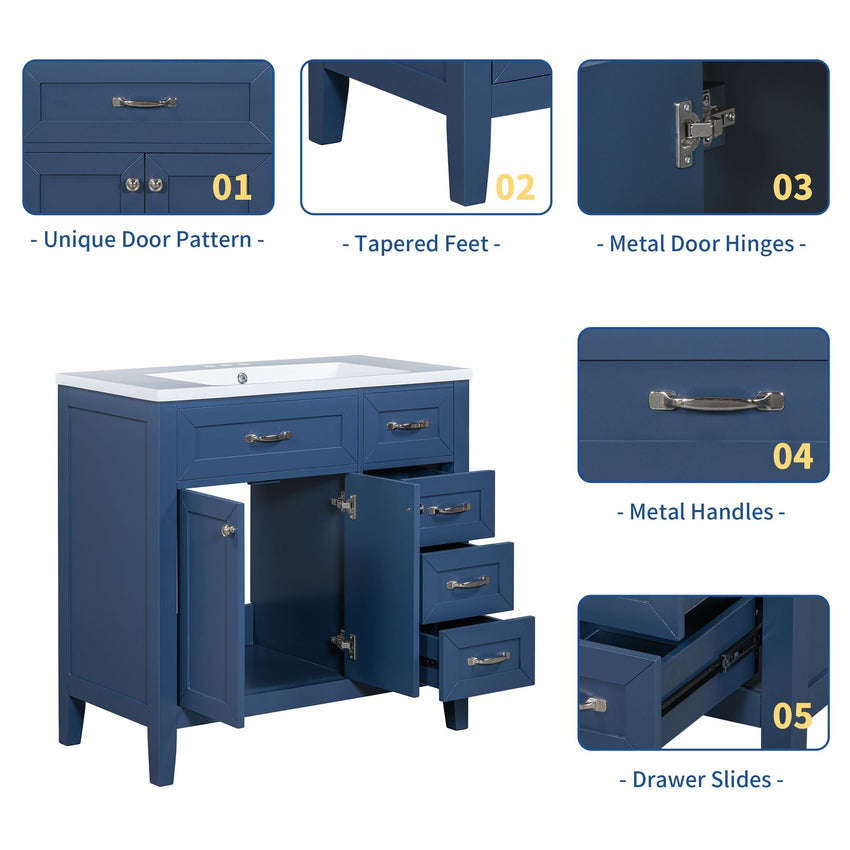 01

- Unique Door Pattern -

02

- Tapered Feet -

03

- Metal Door Hinges -

04

- Metal Handles -

05

- Drawer Slides -