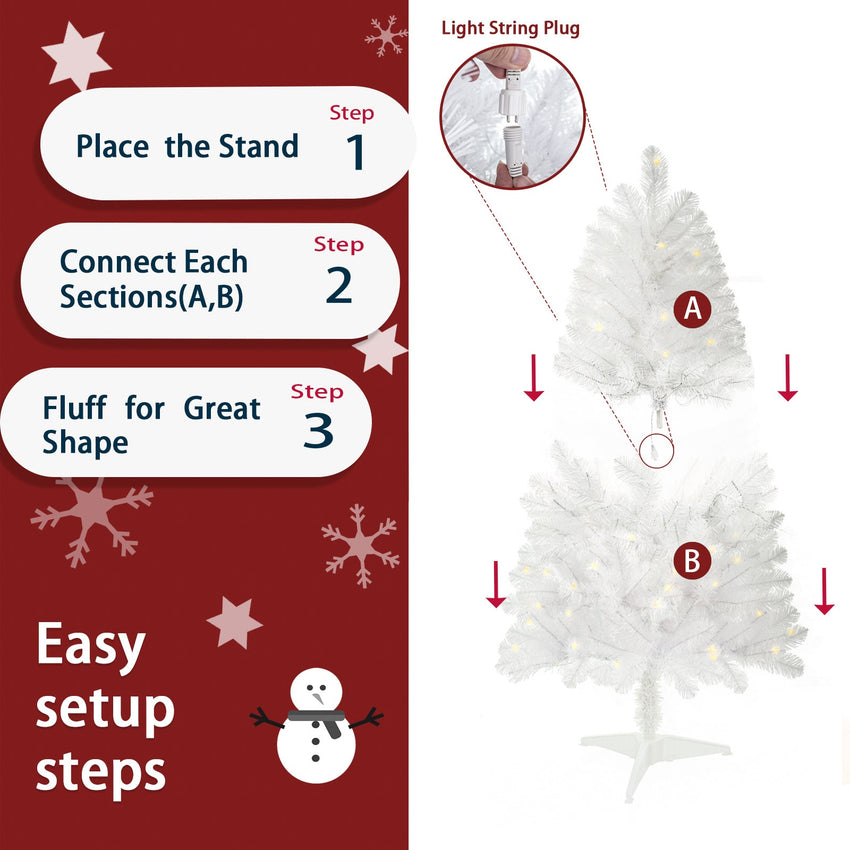 Place the Stand

Step
1

Connect Each Sections(A,B)

Step
2

Fluff for Great Shape

Step
3

Easy setup steps

Light String Plug

A

B