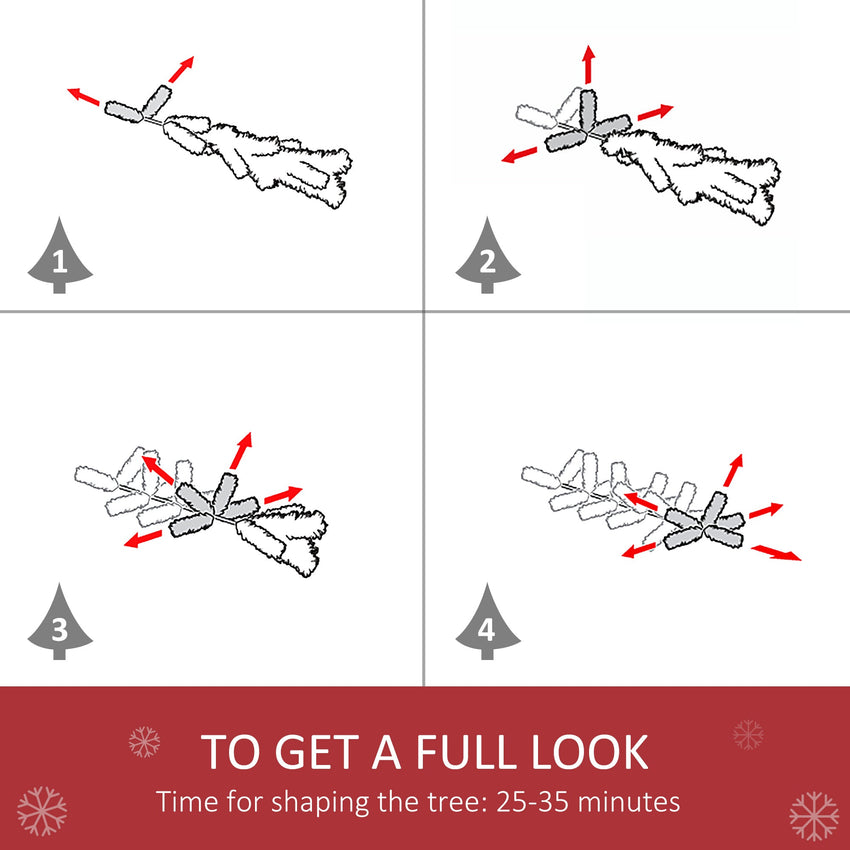 1

2

3

4

TO GET A FULL LOOK

Time for shaping the tree: 25-35 minutes