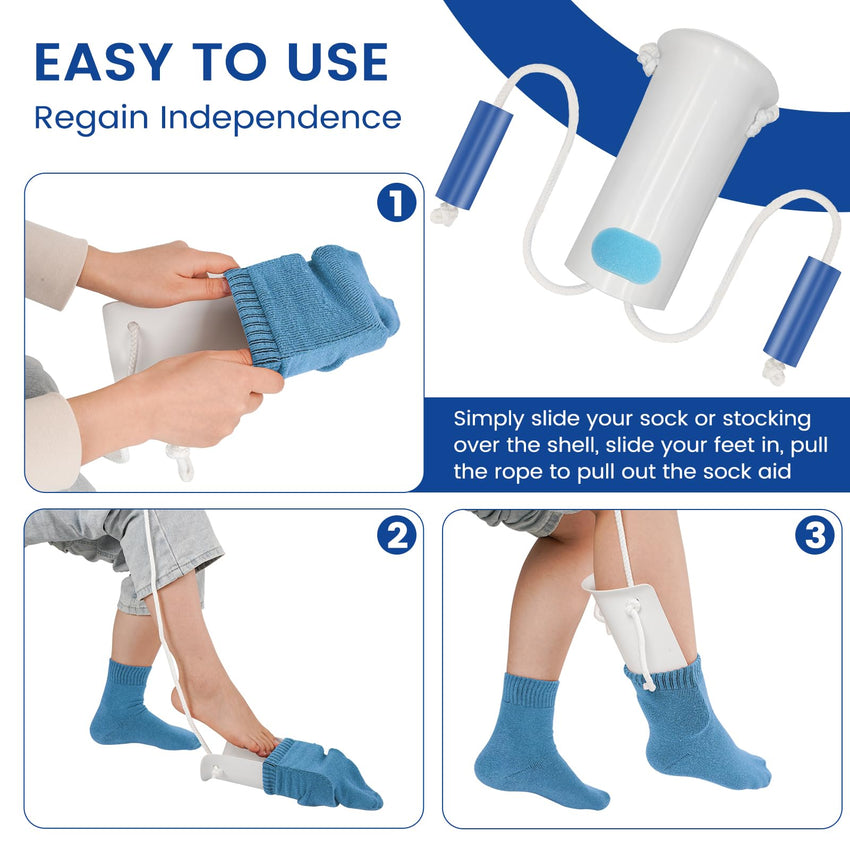 EASY TO USE
Regain Independence

1

Simply slide your sock or stocking over the shell, slide your feet in, pull the rope to pull out the sock aid

2

3