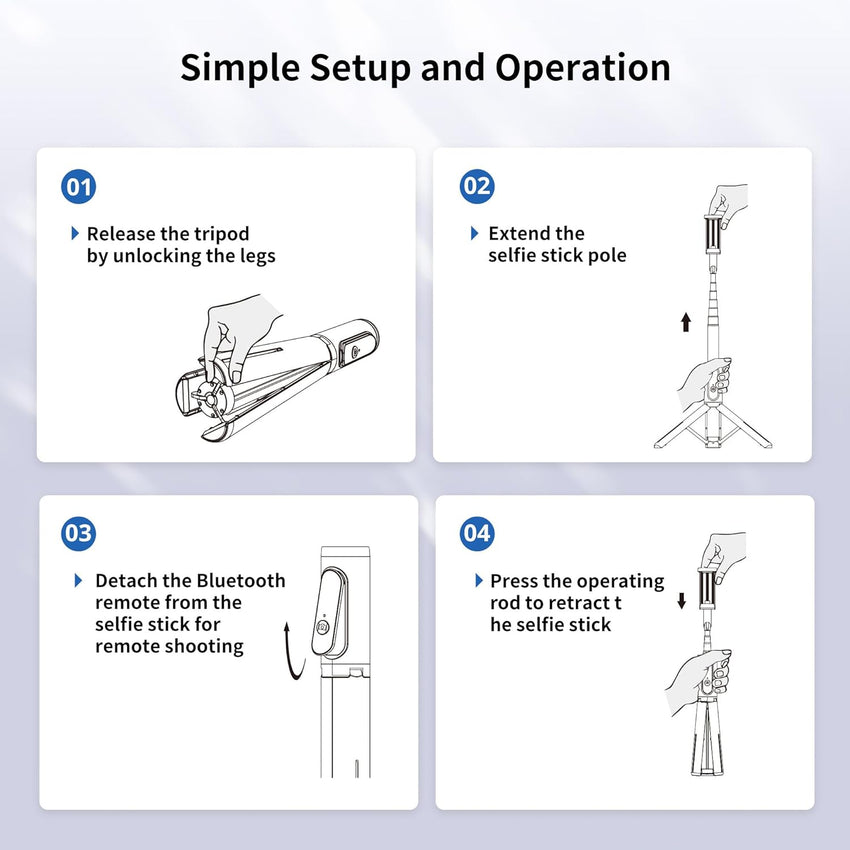 Simple Setup and Operation

01

Release the tripod by unlocking the legs

02

Extend the selfie stick pole

03

Detach the Bluetooth remote from the selfie stick for remote shooting

04

Press the operating rod to retract t he selfie stick