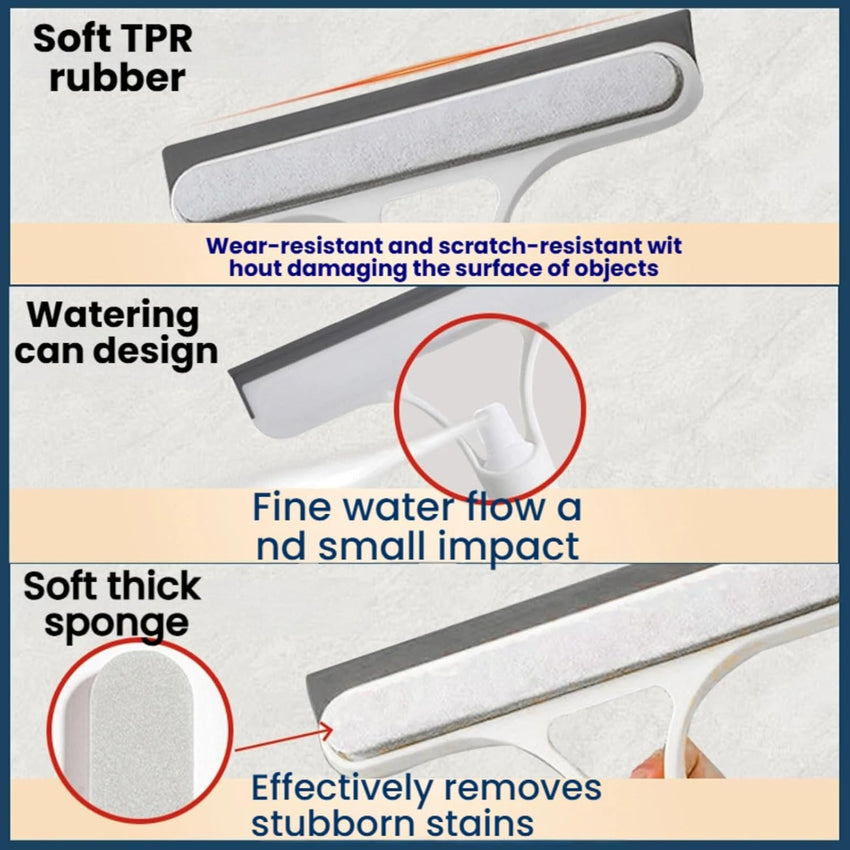 Soft TPR rubber

Wear-resistant and scratch-resistant wit hout damaging the surface of objects

Watering can design

Fine water flow a nd small impact

Soft thick sponge

Effectively removes stubborn stains