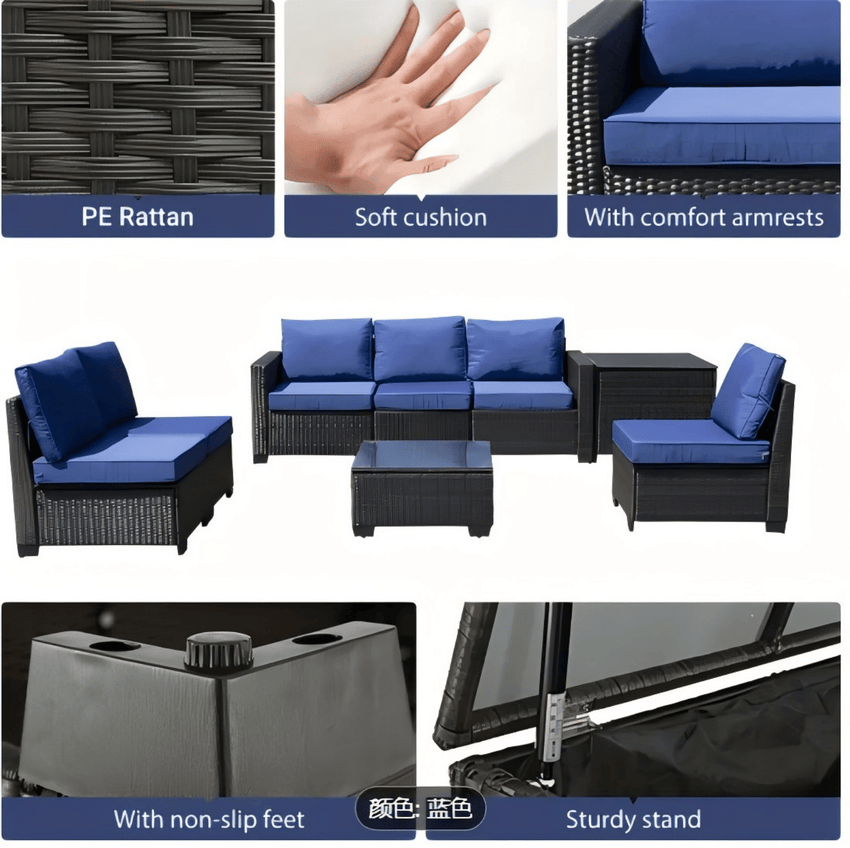 PE Rattan

Soft cushion

With comfort armrests

With non-slip feet

颜色: 蓝色

Sturdy stand