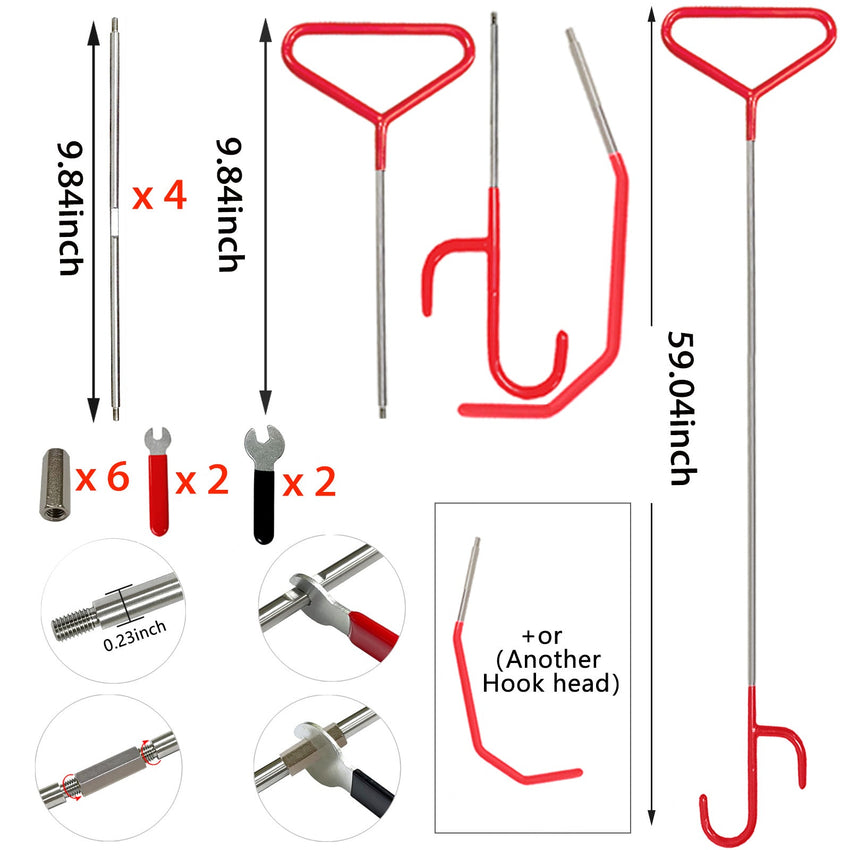 9.84inch

x 4

9.84inch

59.04inch

x 6

x 2

x 2

0.23inch

+or
(Another
Hook head)