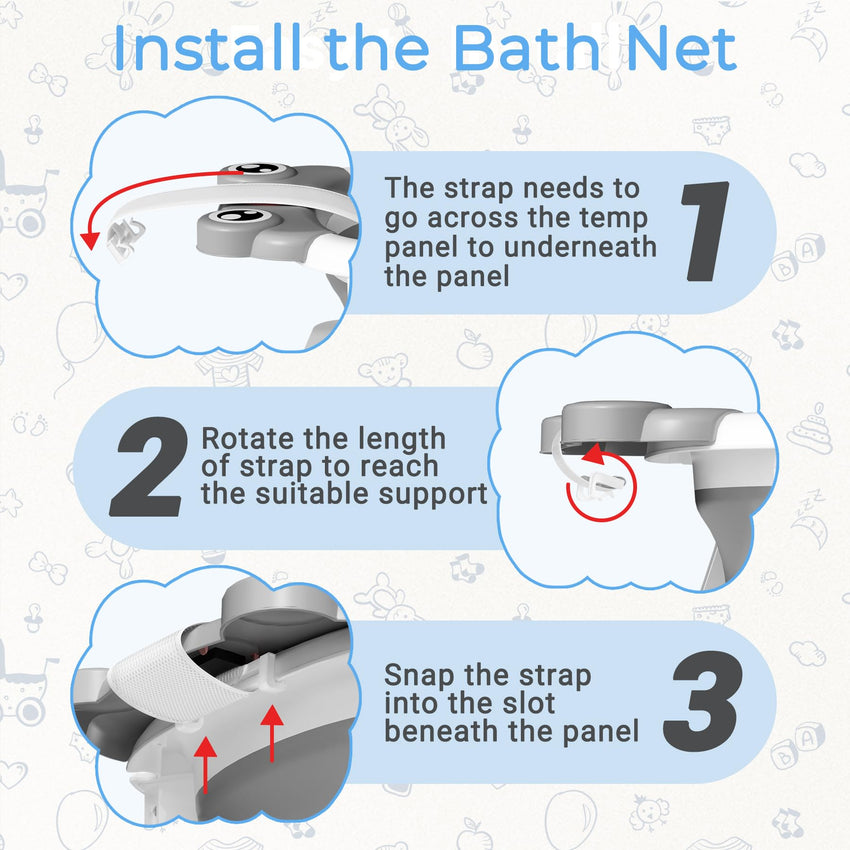 Install the Bath Net

The strap needs to go across the temp panel to underneath the panel

1

2

Rotate the length of strap to reach the suitable support

Snap the strap into the slot beneath the panel

3