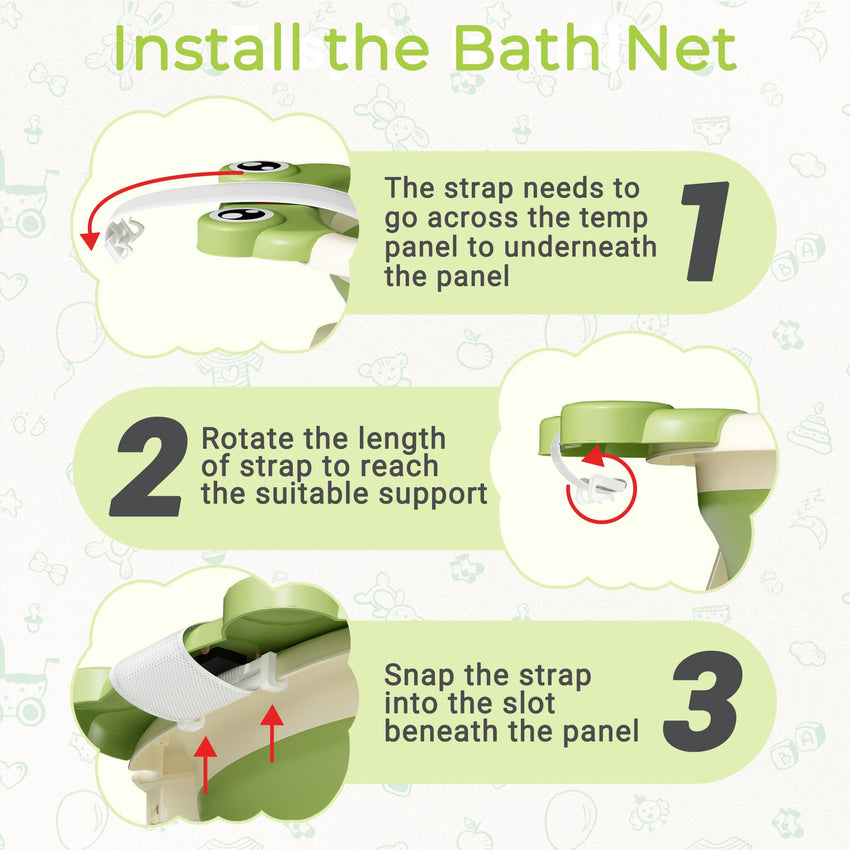 Install the Bath Net

The strap needs to go across the temp panel to underneath the panel

1

2

Rotate the length of strap to reach the suitable support

Snap the strap into the slot beneath the panel

3