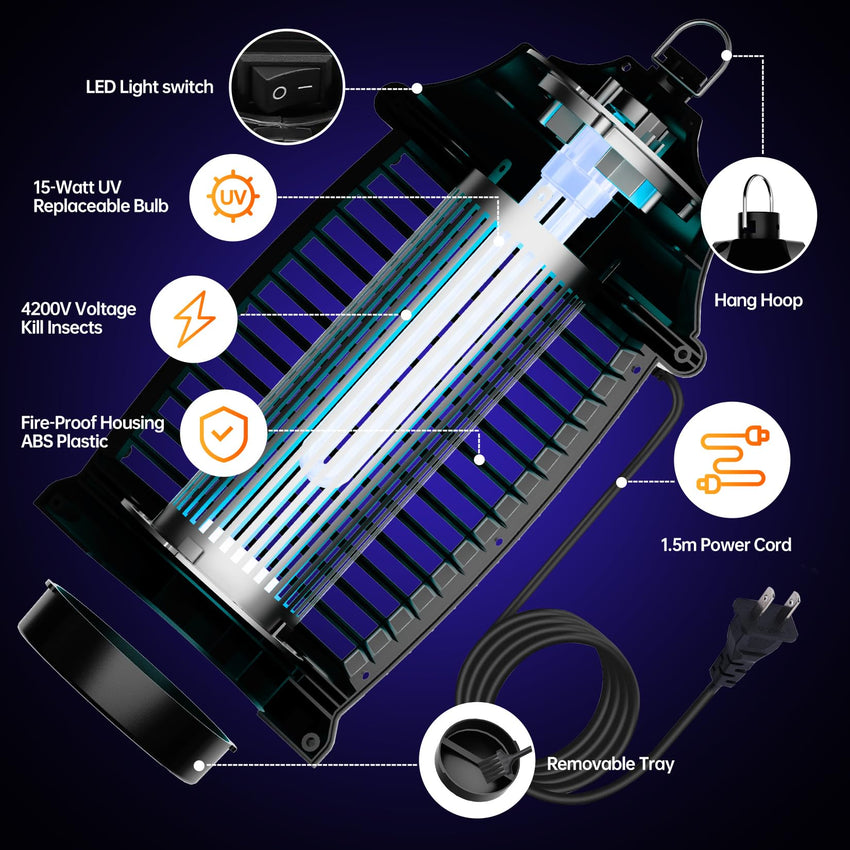 LED Light switch

15-Watt UV
Replaceable Bulb

UV

4200V Voltage
Kill Insects

Fire-Proof Housing
ABS Plastic

Hang Hoop

1.5m Power Cord

Removable Tray