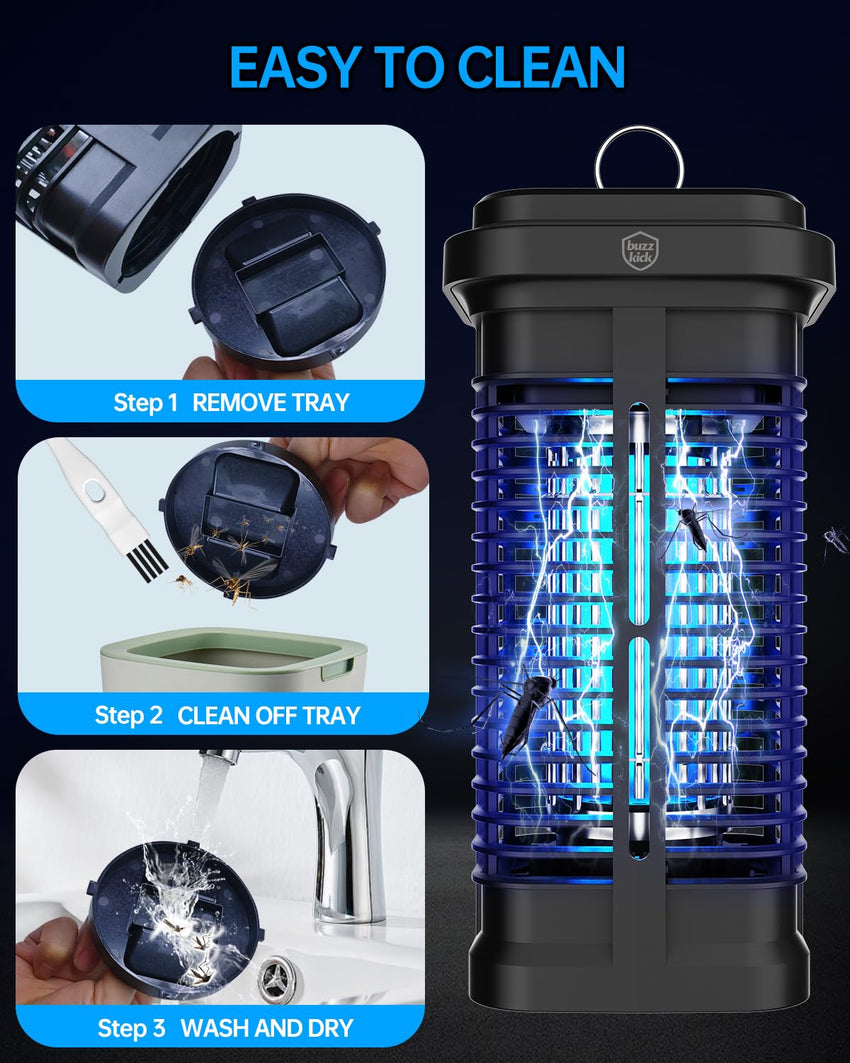 EASY TO CLEAN

Step 1 REMOVE TRAY

Step 2 CLEAN OFF TRAY

Step 3 WASH AND DRY

buzz kick