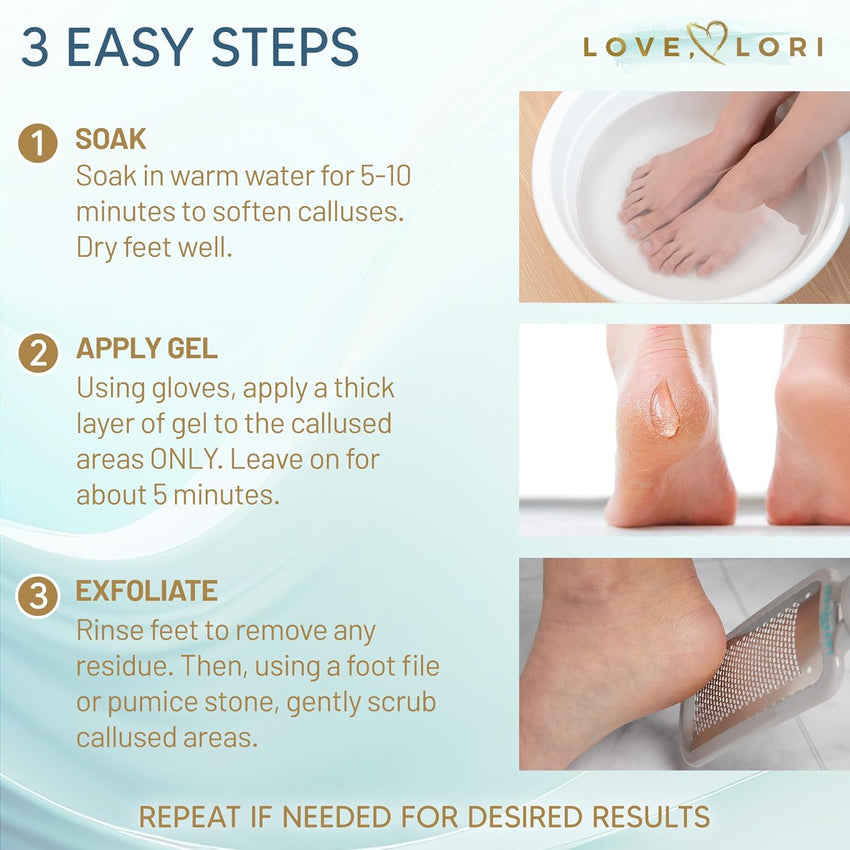 3 EASY STEPS

LOVE, LORI

1 SOAK
Soak in warm water for 5-10 minutes to soften calluses. Dry feet well.

2 APPLY GEL
Using gloves, apply a thick layer of gel to the callused areas ONLY. Leave on for about 5 minutes.

3 EXFOLIATE
Rinse feet to remove any residue. Then, using a foot file or pumice stone, gently scrub callused areas.

REPEAT IF NEEDED FOR DESIRED RESULTS