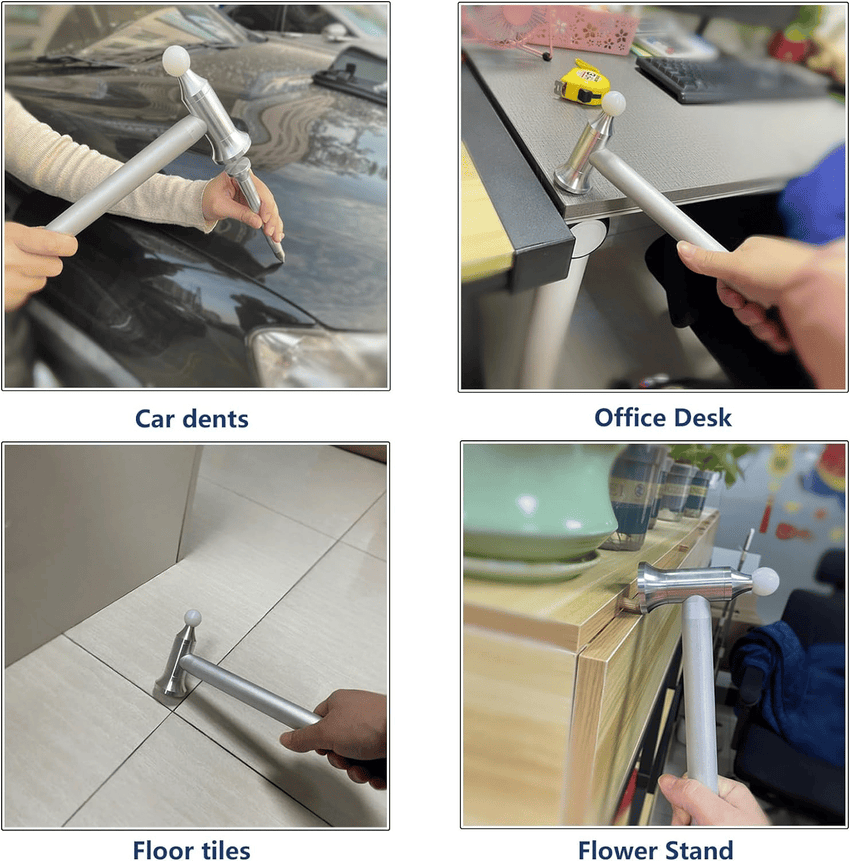 Car dents

Office Desk

Floor tiles

Flower Stand