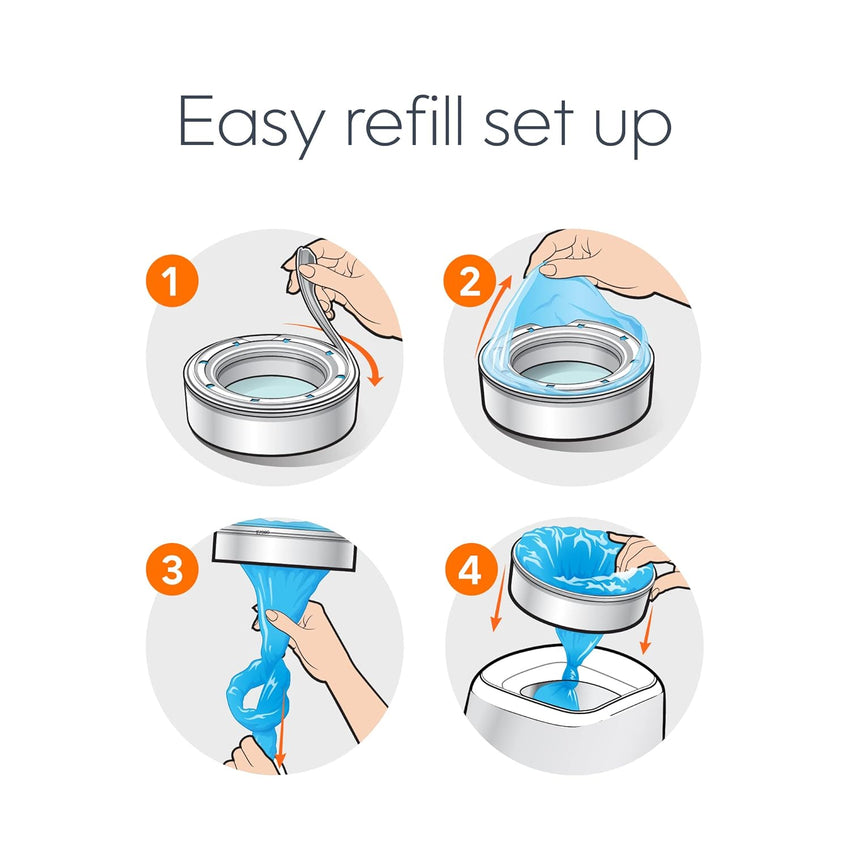 Easy refill set up

1

2

3

4