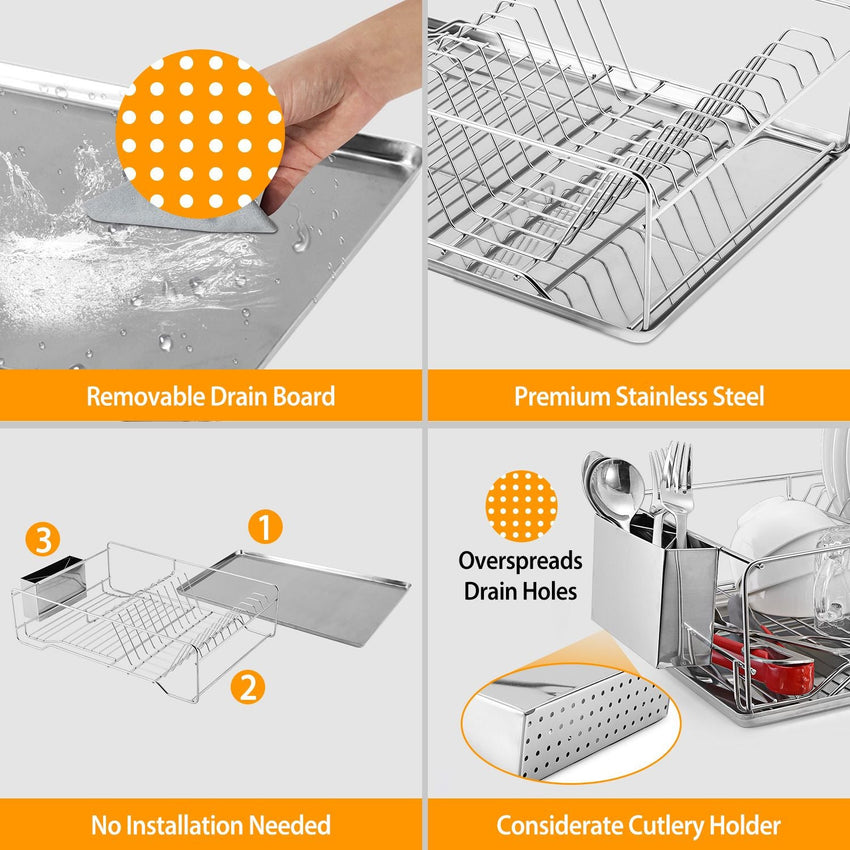 Removable Drain Board

Premium Stainless Steel

3

1

2

No Installation Needed

Overspreads Drain Holes

Considerate Cutlery Holder