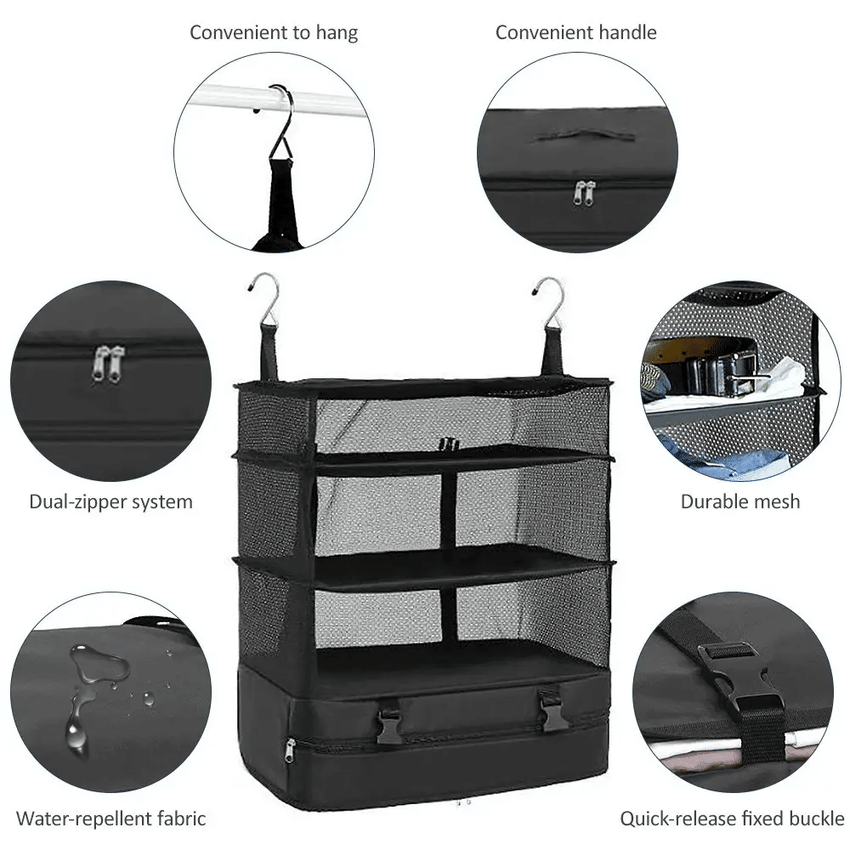 Convenient to hang

Convenient handle

Dual-zipper system

Durable mesh

Water-repellent fabric

Quick-release fixed buckle