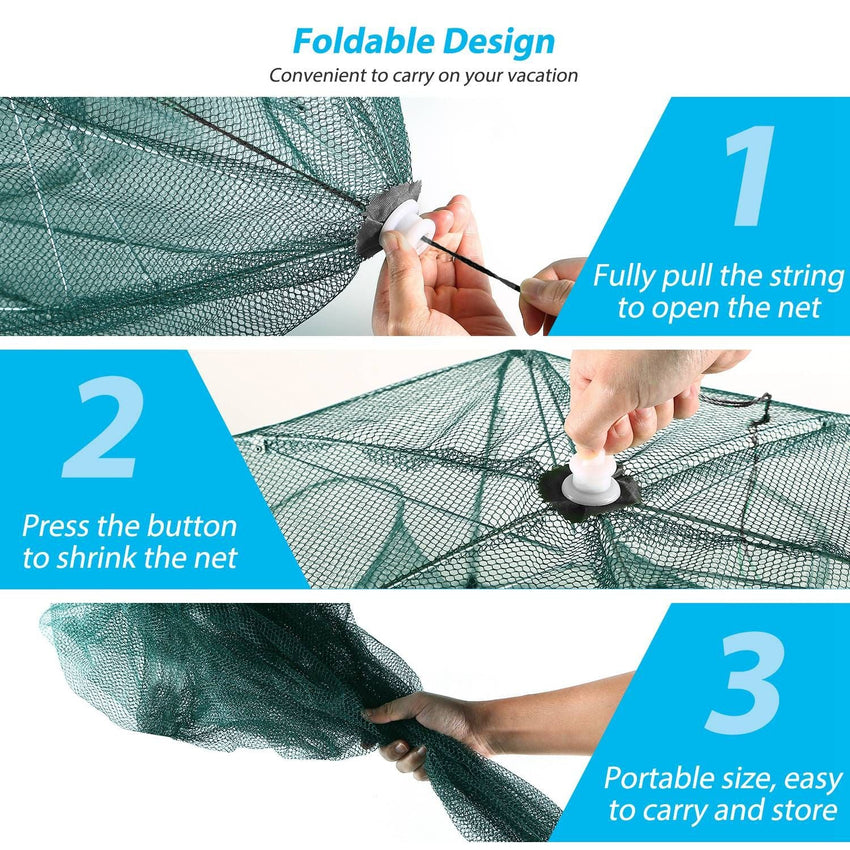 Foldable Design
Convenient to carry on your vacation

1
Fully pull the string to open the net

2
Press the button to shrink the net

3
Portable size, easy to carry and store