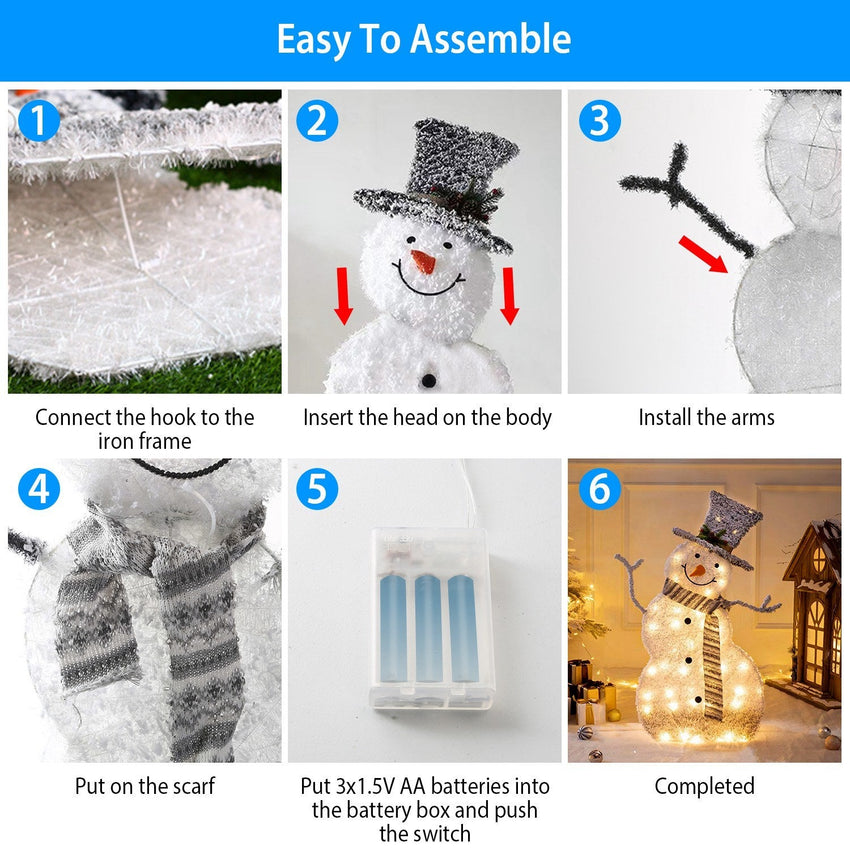 Easy To Assemble

1

Connect the hook to the iron frame

2

Insert the head on the body

3

Install the arms

4

Put on the scarf

5

Put 3x1.5V AA batteries into the battery box and push the switch

6

Completed