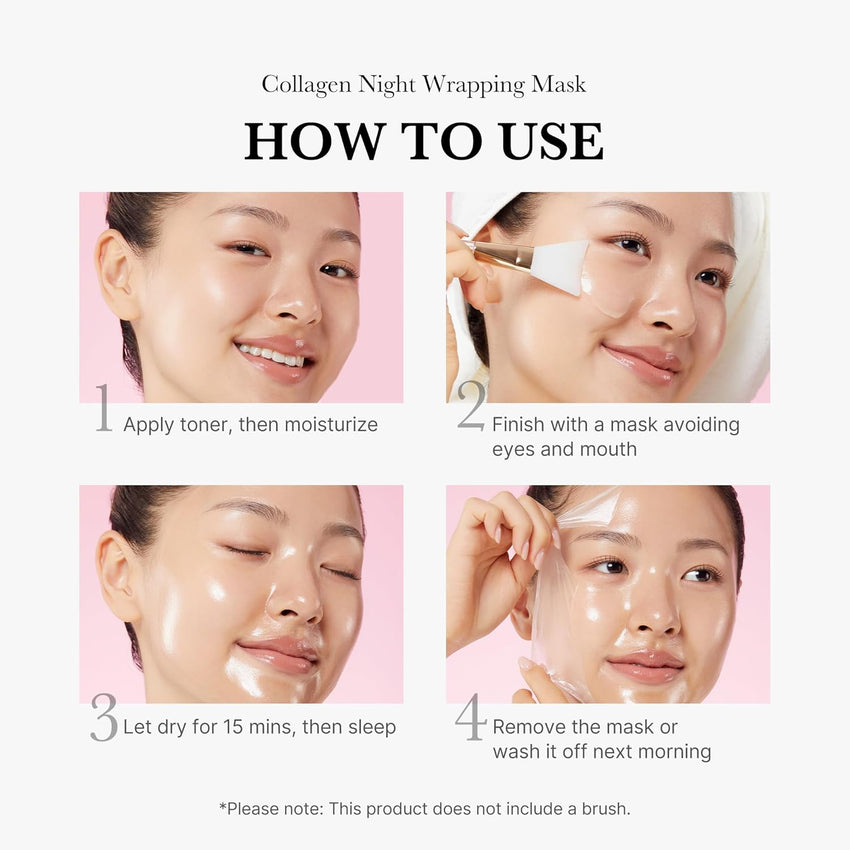 Collagen Night Wrapping Mask

HOW TO USE

1 Apply toner, then moisturize

2 Finish with a mask avoiding eyes and mouth

3 Let dry for 15 mins, then sleep

4 Remove the mask or wash it off next morning

*Please note: This product does not include a brush.