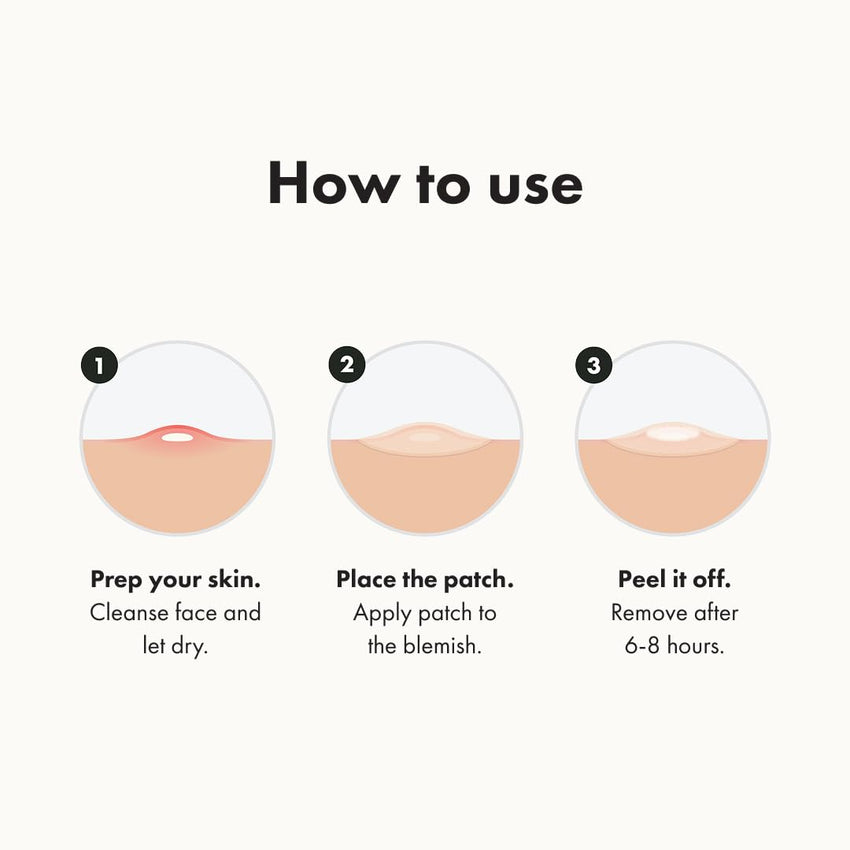 How to use

1

Prep your skin.
Cleanse face and let dry.

2

Place the patch.
Apply patch to the blemish.

3

Peel it off.
Remove after 6-8 hours.