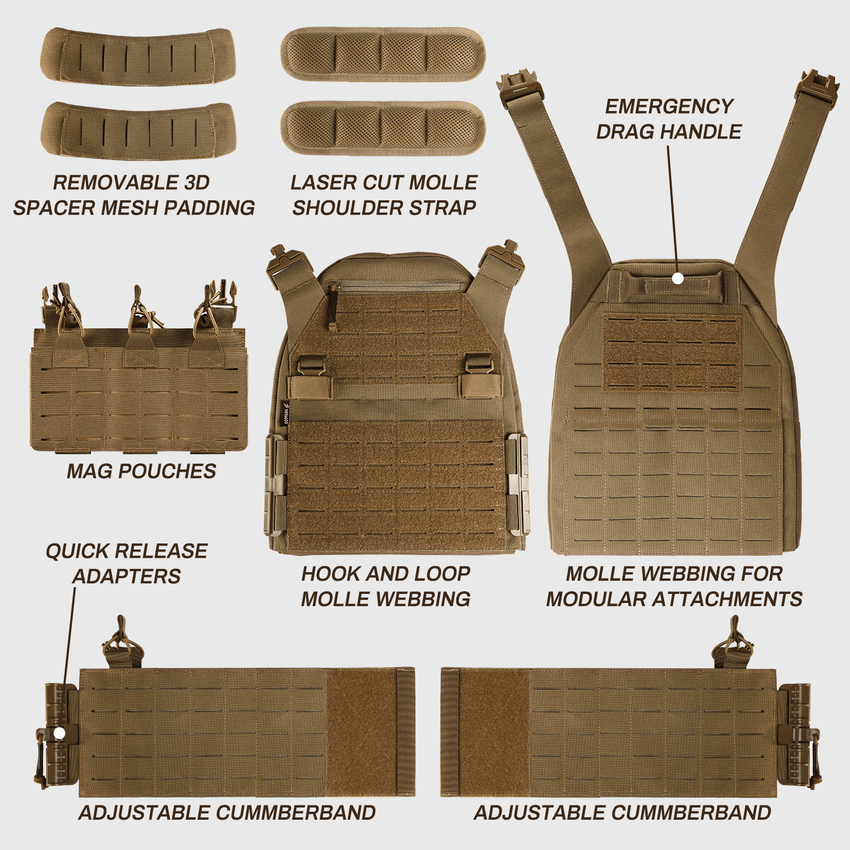 REMOVABLE 3D SPACER MESH PADDING

LASER CUT MOLLE SHOULDER STRAP

EMERGENCY DRAG HANDLE

MAG POUCHES

QUICK RELEASE ADAPTERS

HOOK AND LOOP MOLLE WEBBING

MOLLE WEBBING FOR MODULAR ATTACHMENTS

ADJUSTABLE CUMMBERBAND

ADJUSTABLE CUMMBERBAND