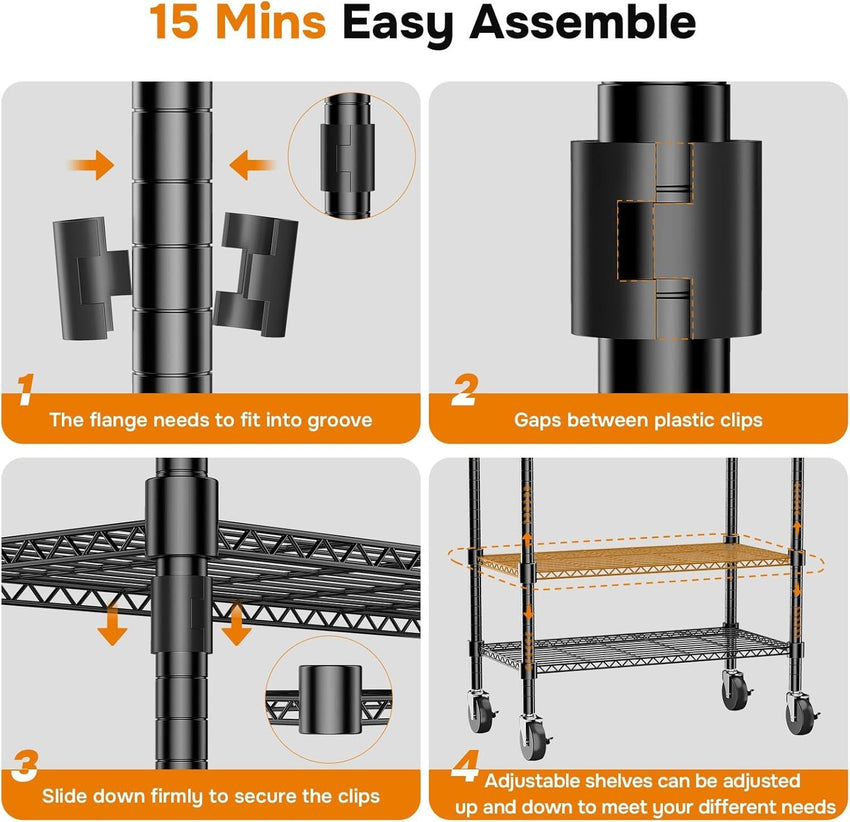 15 Mins Easy Assemble

1
The flange needs to fit into groove

2
Gaps between plastic clips

3
Slide down firmly to secure the clips

4
Adjustable shelves can be adjusted up and down to meet your different needs