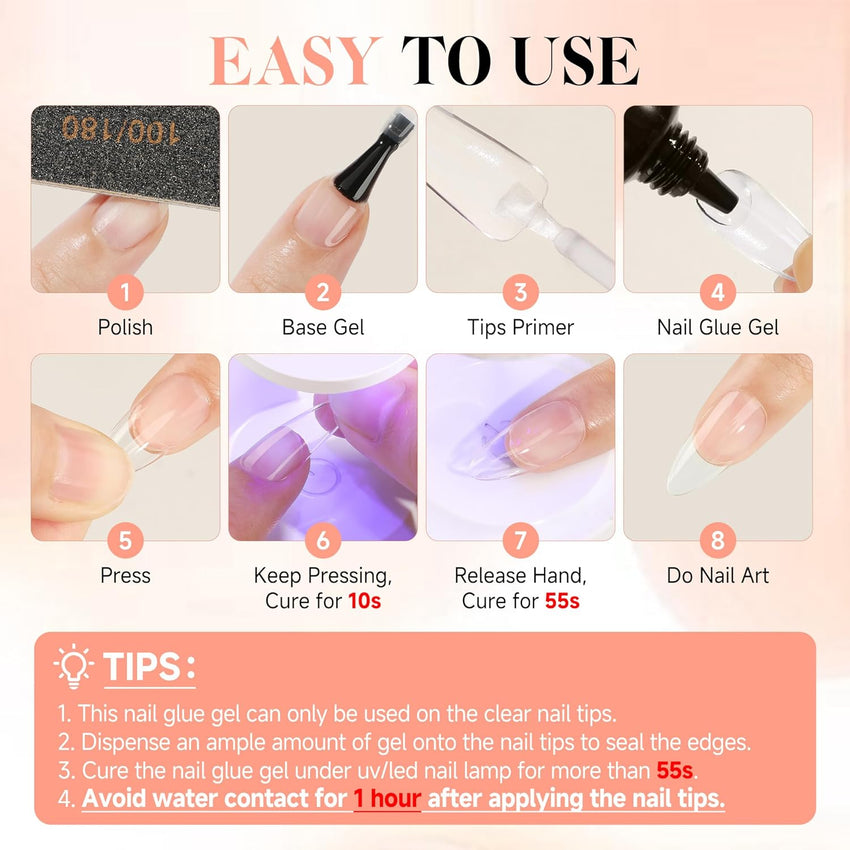 EASY TO USE

100/180

1
Polish

2
Base Gel

3
Tips Primer

4
Nail Glue Gel

5
Press

6
Keep Pressing, Cure for 10s

7
Release Hand, Cure for 55s

8
Do Nail Art

TIPS:

1. This nail glue gel can only be used on the clear nail tips.
2. Dispense an ample amount of gel onto the nail tips to seal the edges.
3. Cure the nail glue gel under uv/led nail lamp for more than 55s.
4. Avoid water contact for 1 hour after applying the nail tips.