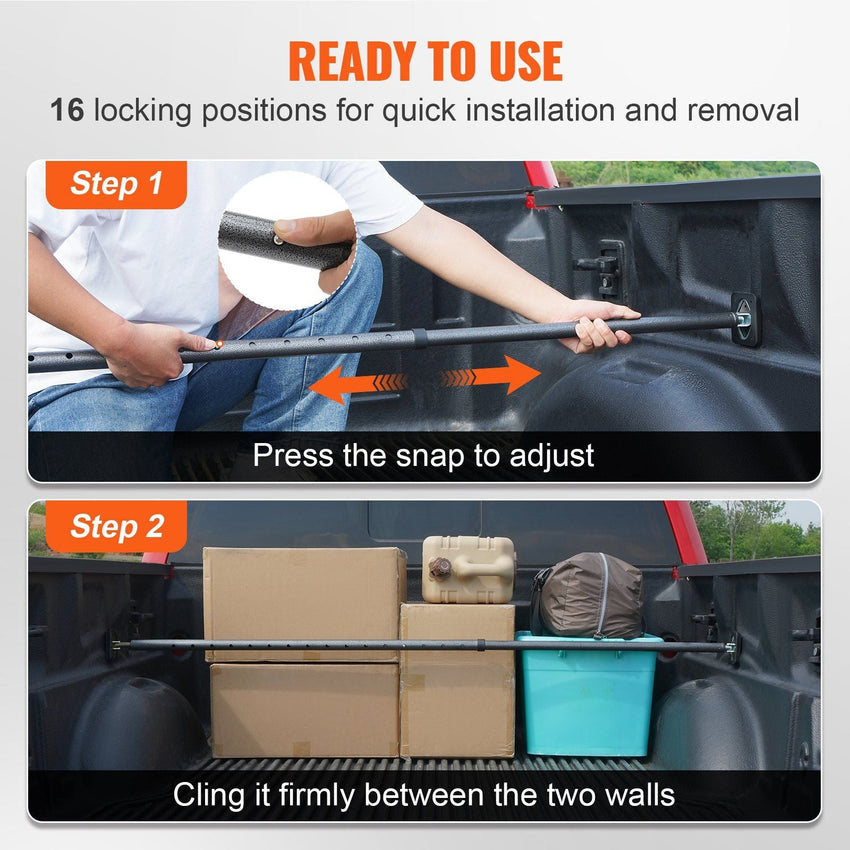 READY TO USE
16 locking positions for quick installation and removal

Step 1

Press the snap to adjust

Step 2

Cling it firmly between the two walls