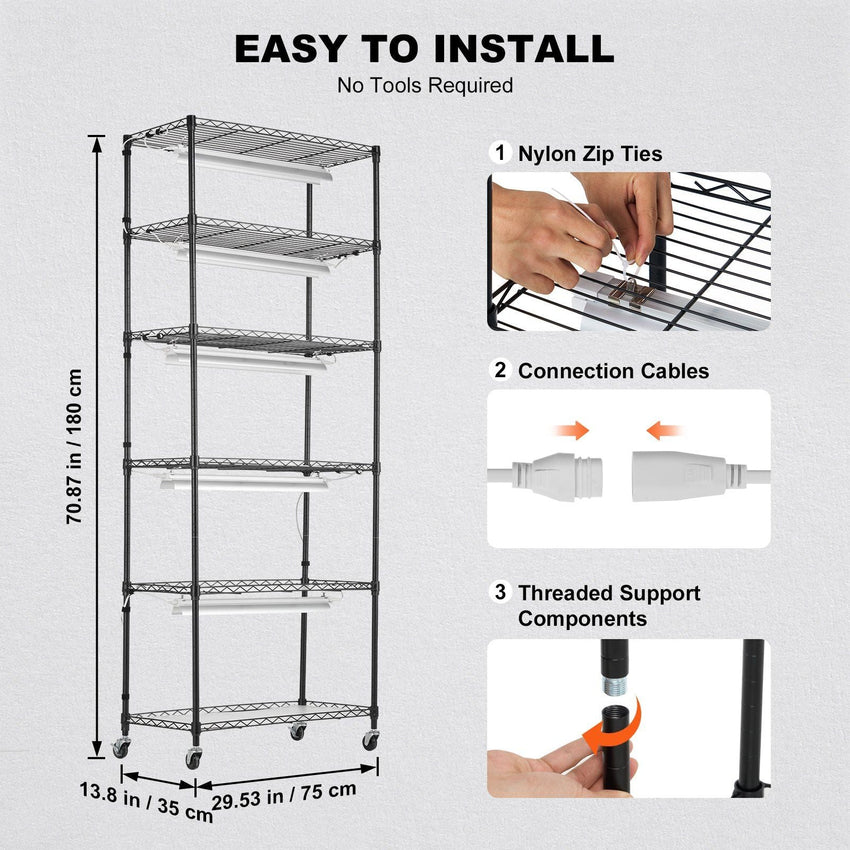 EASY TO INSTALL
No Tools Required

70.87 in / 180 cm

13.8 in / 35 cm

29.53 in / 75 cm

1 Nylon Zip Ties

2 Connection Cables

3 Threaded Support Components