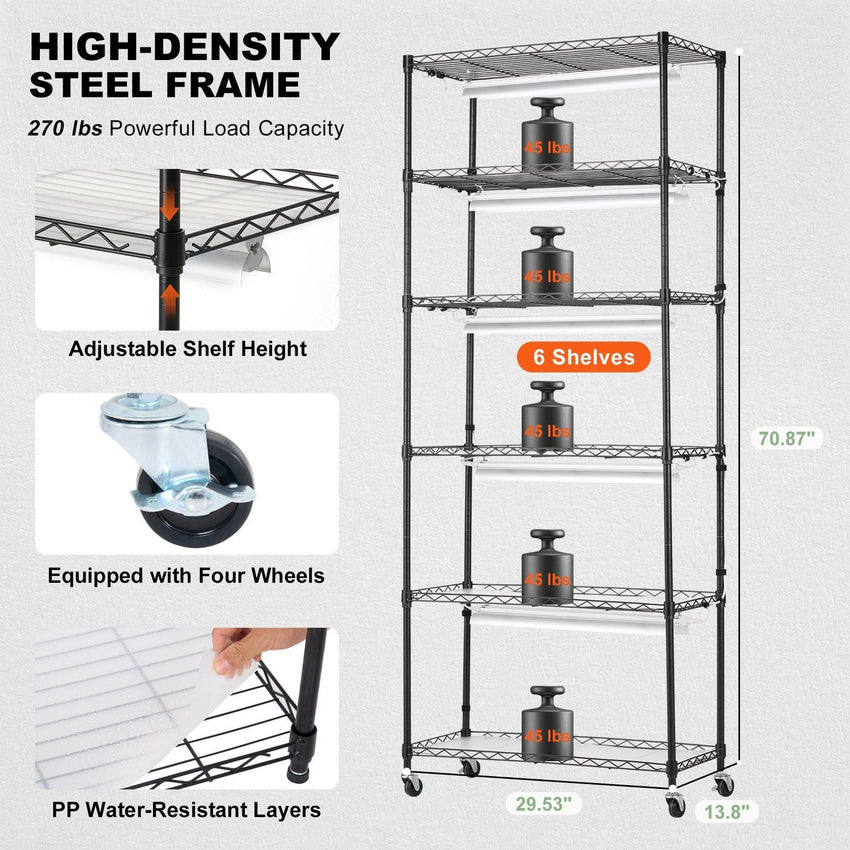 HIGH-DENSITY STEEL FRAME

270 lbs Powerful Load Capacity

Adjustable Shelf Height

Equipped with Four Wheels

PP Water-Resistant Layers

45 lbs

45 lbs

6 Shelves

45 lbs

45 lbs

45 lbs

70.87"

29.53"

13.8"