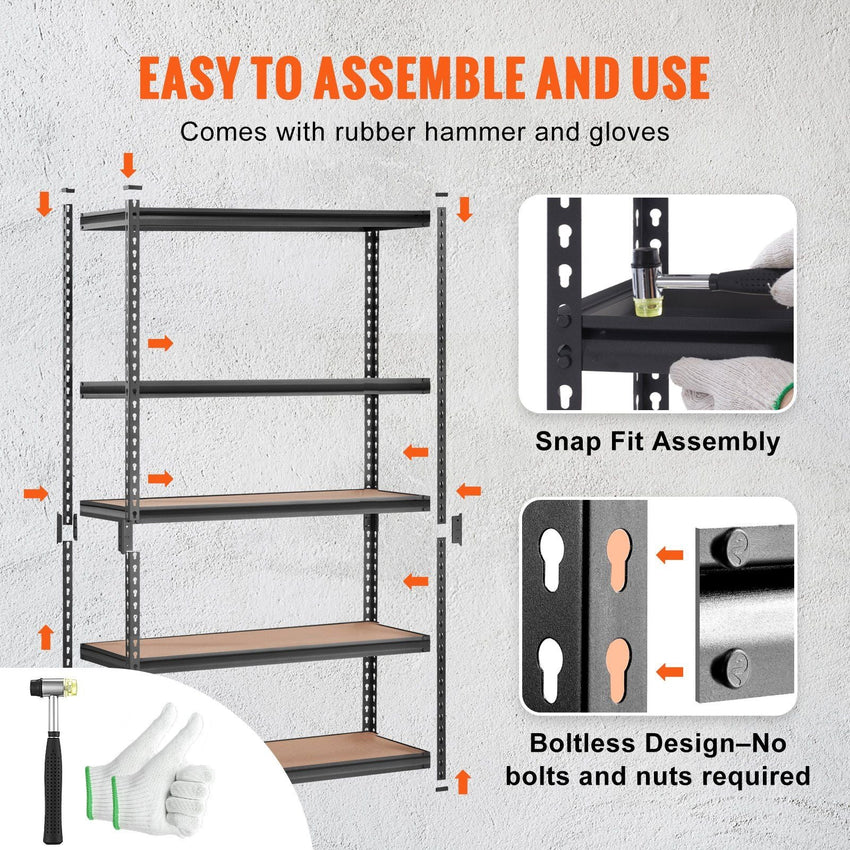 EASY TO ASSEMBLE AND USE

Comes with rubber hammer and gloves

Snap Fit Assembly

Boltless Design–No bolts and nuts required