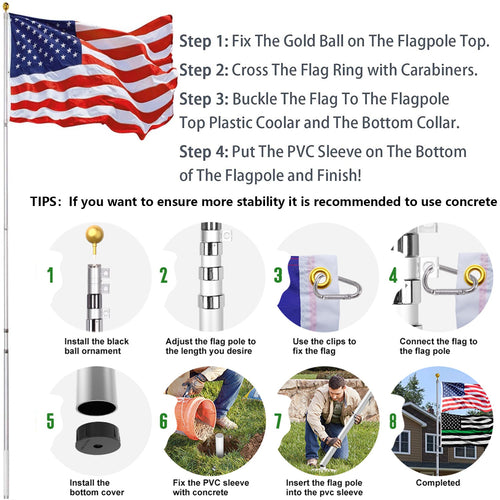 Step 1: Fix The Gold Ball on The Flagpole Top.

Step 2: Cross The Flag Ring with Carabiners.

Step 3: Buckle The Flag To The Flagpole Top Plastic Coolar and The Bottom Collar.

Step 4: Put The PVC Sleeve on The Bottom of The Flagpole and Finish!

TIPS: If you want to ensure more stability it is recommended to use concrete

1
Install the black ball ornament

2
Adjust the flag pole to the length you desire

3
Use the clips to fix the flag

4
Connect the flag to the flag pole

5
Install the bottom cover

6
Fix the PVC sleeve with concrete

7
Insert the flag pole into the pvc sleeve

8
Completed