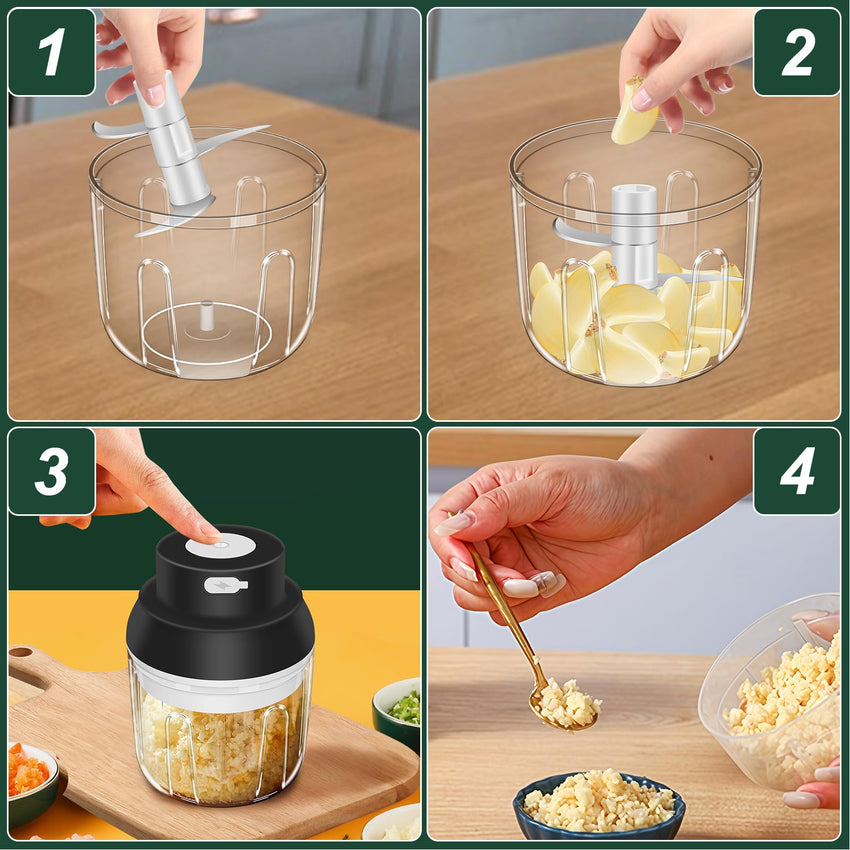 1

2

3

4