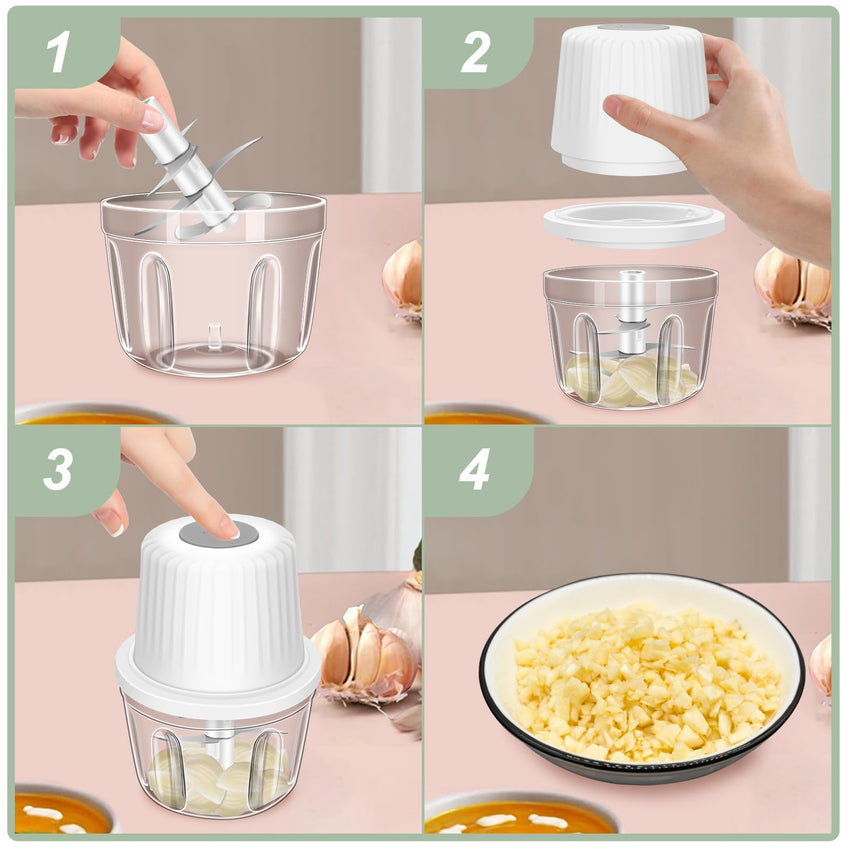 1

2

3

4