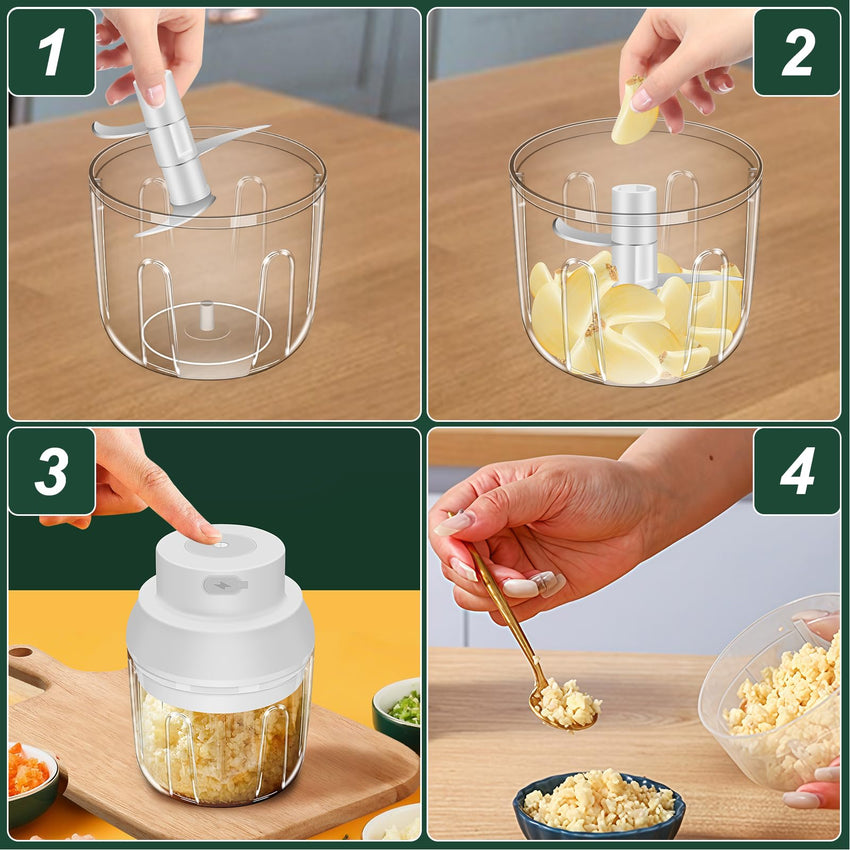 1

2

3

4