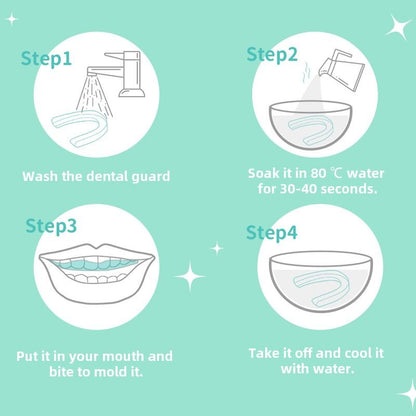 Step1

Wash the dental guard

Step2

Soak it in 80 ℃ water for 30-40 seconds.

Step3

Put it in your mouth and bite to mold it.

Step4

Take it off and cool it with water.