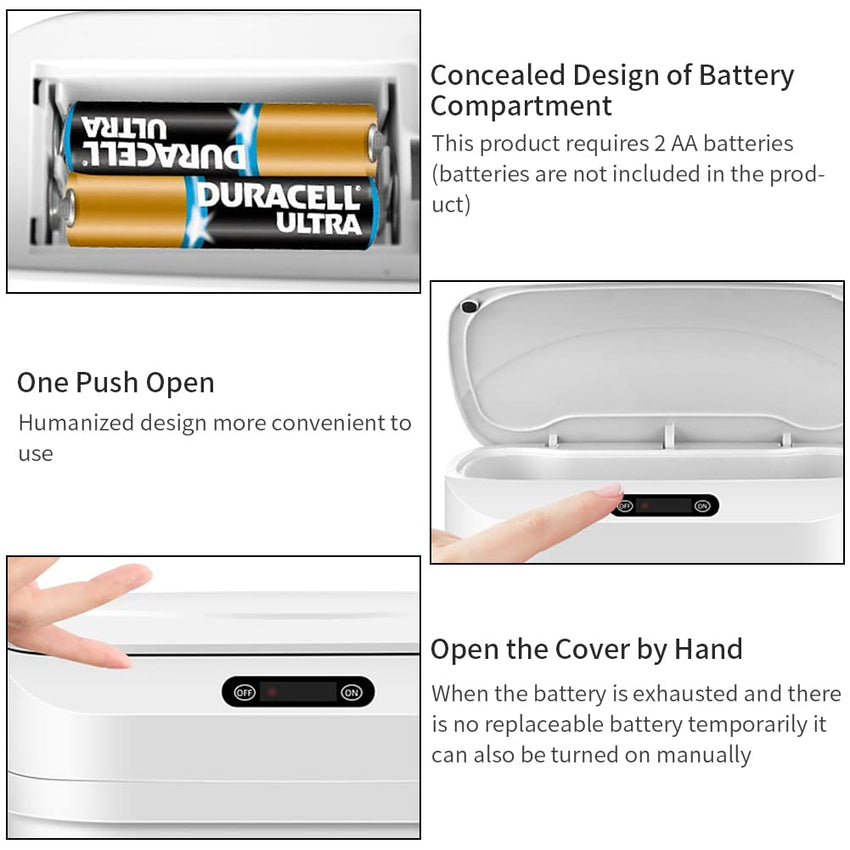 DURACELL ULTRA

DURACELL ULTRA

Concealed Design of Battery Compartment

This product requires 2 AA batteries (batteries are not included in the product)

One Push Open

Humanized design more convenient to use

OFF ON

OFF ON

Open the Cover by Hand

When the battery is exhausted and there is no replaceable battery temporarily it can also be turned on manually