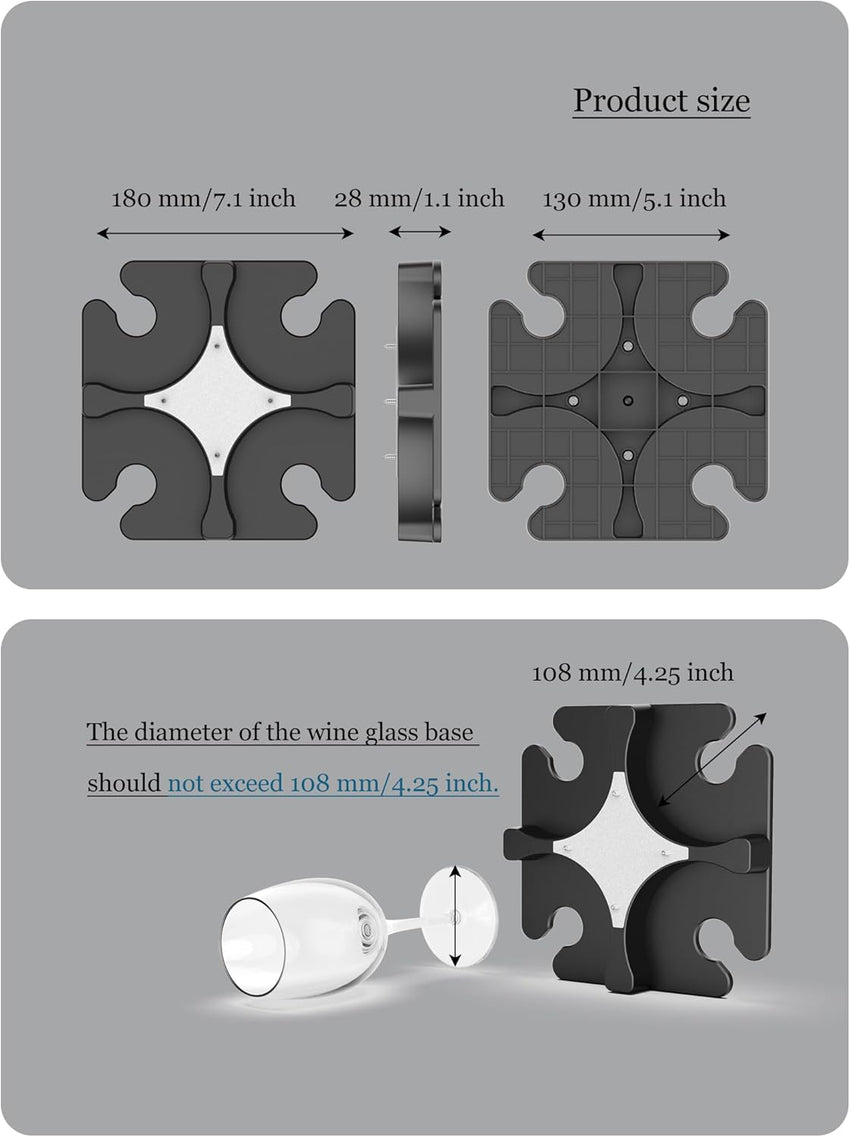 Product size

180 mm/7.1 inch

28 mm/1.1 inch

130 mm/5.1 inch

108 mm/4.25 inch

The diameter of the wine glass base should not exceed 108 mm/4.25 inch.