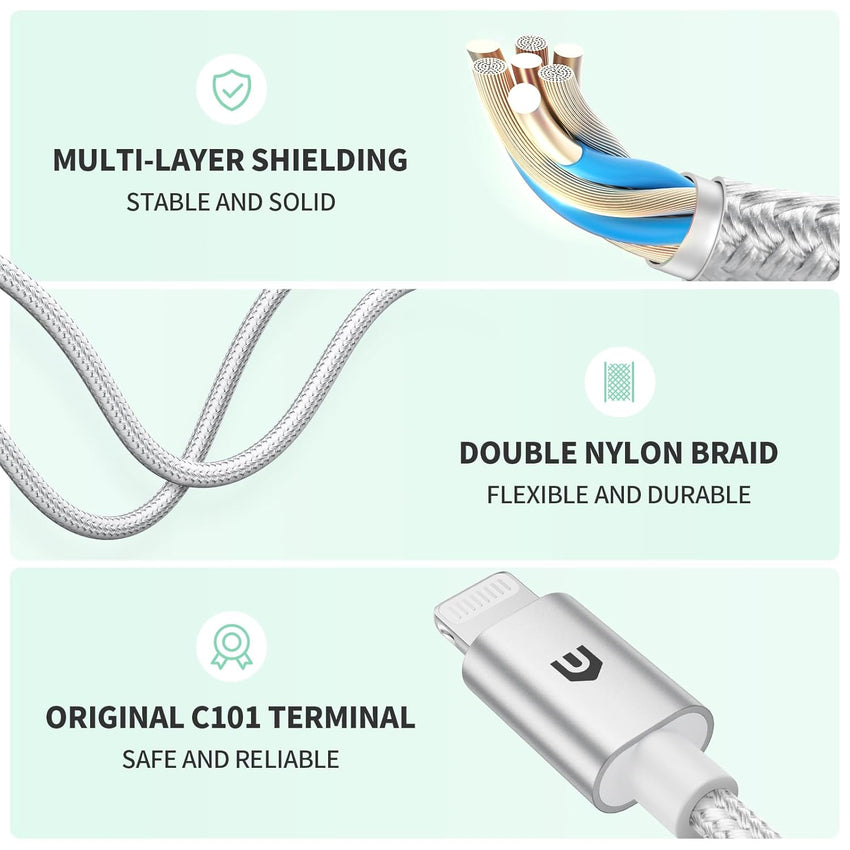 MULTI-LAYER SHIELDING
STABLE AND SOLID

DOUBLE NYLON BRAID
FLEXIBLE AND DURABLE

ORIGINAL C101 TERMINAL
SAFE AND RELIABLE