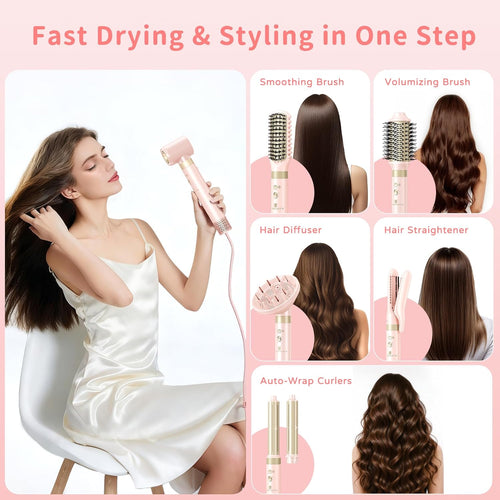 Fast Drying & Styling in One Step

Smoothing Brush

Volumizing Brush

Hair Diffuser

Hair Straightener

Auto-Wrap Curlers