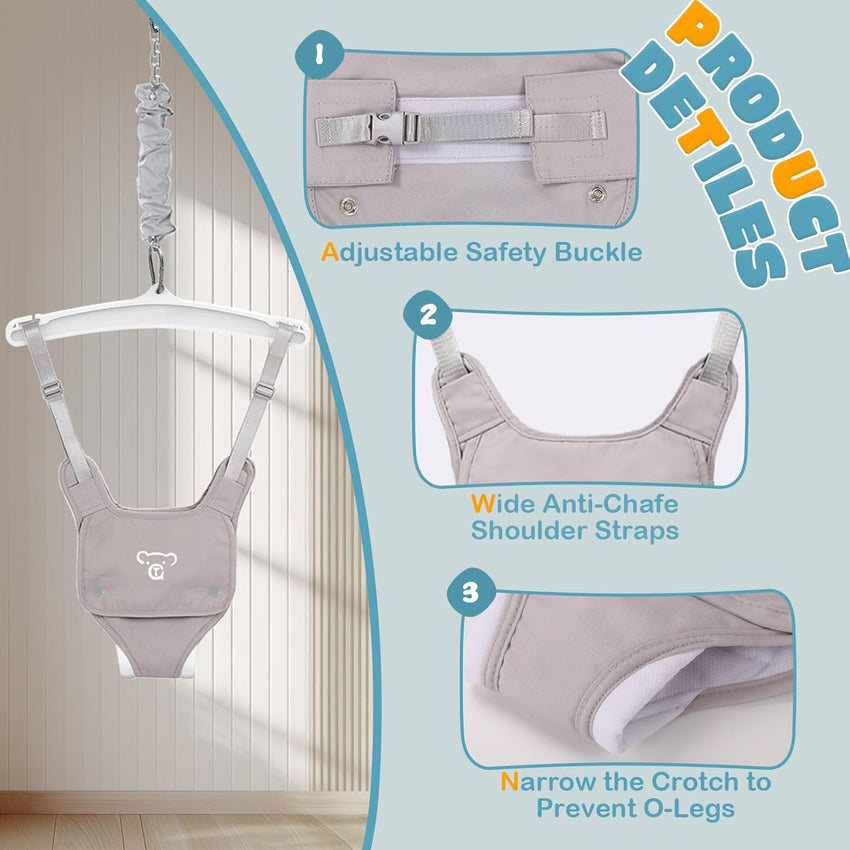 PRODUCT DETILES

1

Adjustable Safety Buckle

2

Wide Anti-Chafe Shoulder Straps

3

Narrow the Crotch to Prevent O-Legs