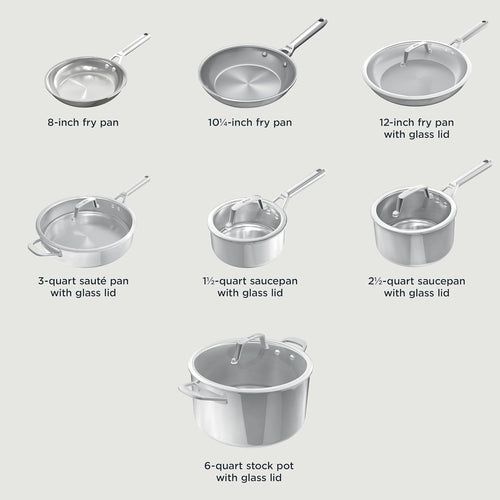 8-inch fry pan

10¼-inch fry pan

12-inch fry pan with glass lid

3-quart sauté pan with glass lid

1½-quart saucepan with glass lid

2½-quart saucepan with glass lid

6-quart stock pot with glass lid