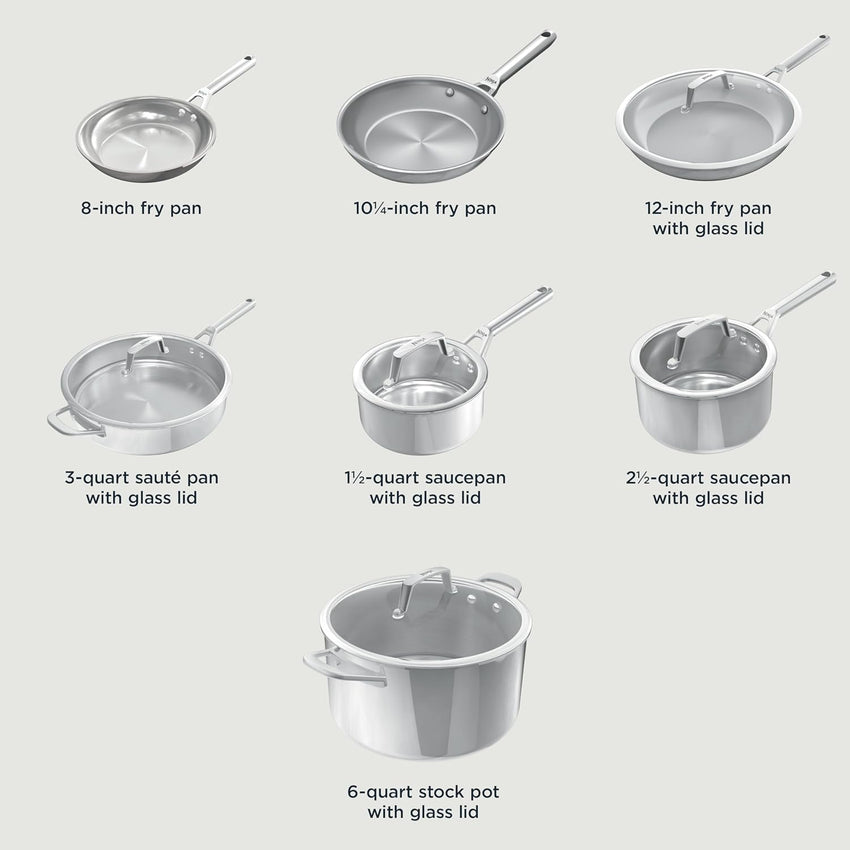 8-inch fry pan

10¼-inch fry pan

12-inch fry pan with glass lid

3-quart sauté pan with glass lid

1½-quart saucepan with glass lid

2½-quart saucepan with glass lid

6-quart stock pot with glass lid