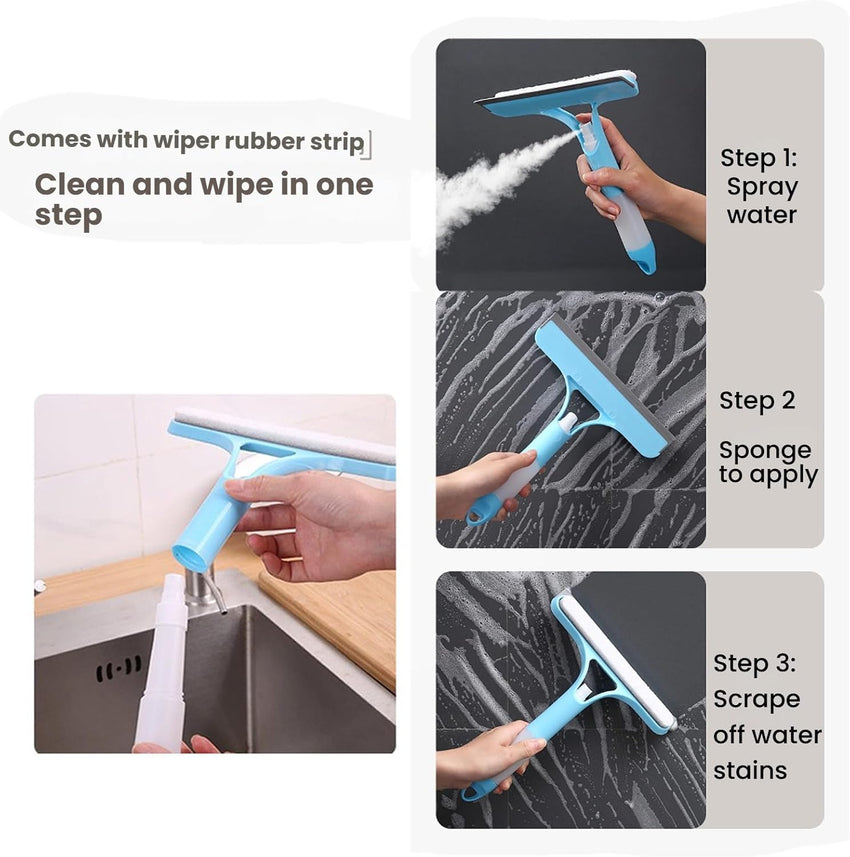 Comes with wiper rubber strip

Clean and wipe in one step

Step 1: Spray water

Step 2

Sponge to apply

Step 3: Scrape off water stains