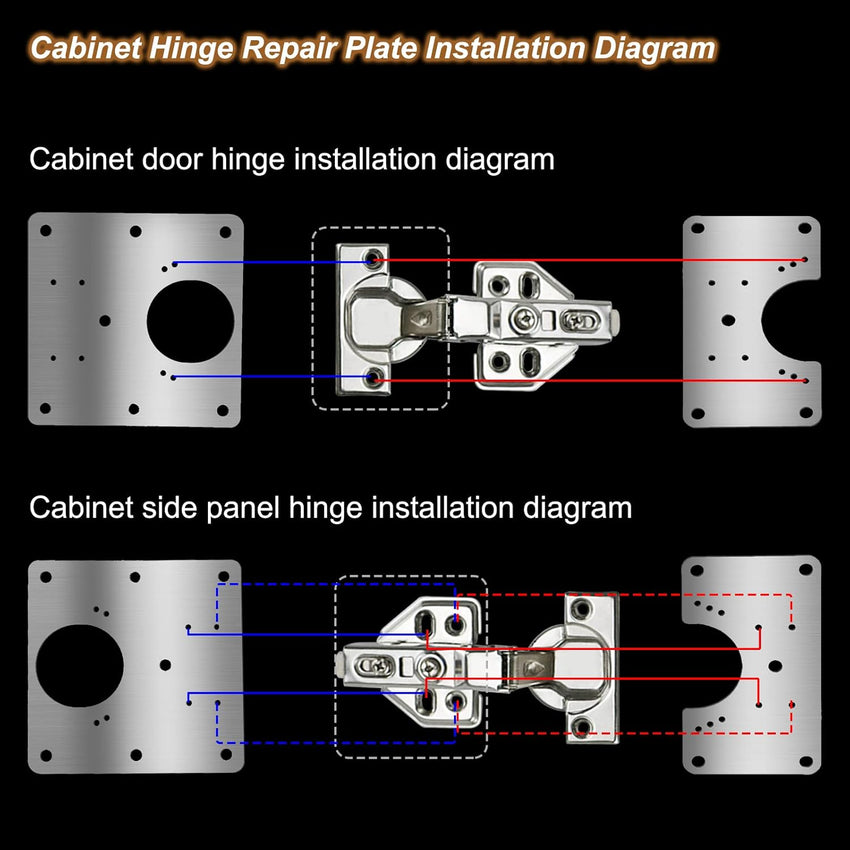 Cabinet Hinge Repair Plate Installation Diagram

Cabinet door hinge installation diagram

Cabinet side panel hinge installation diagram