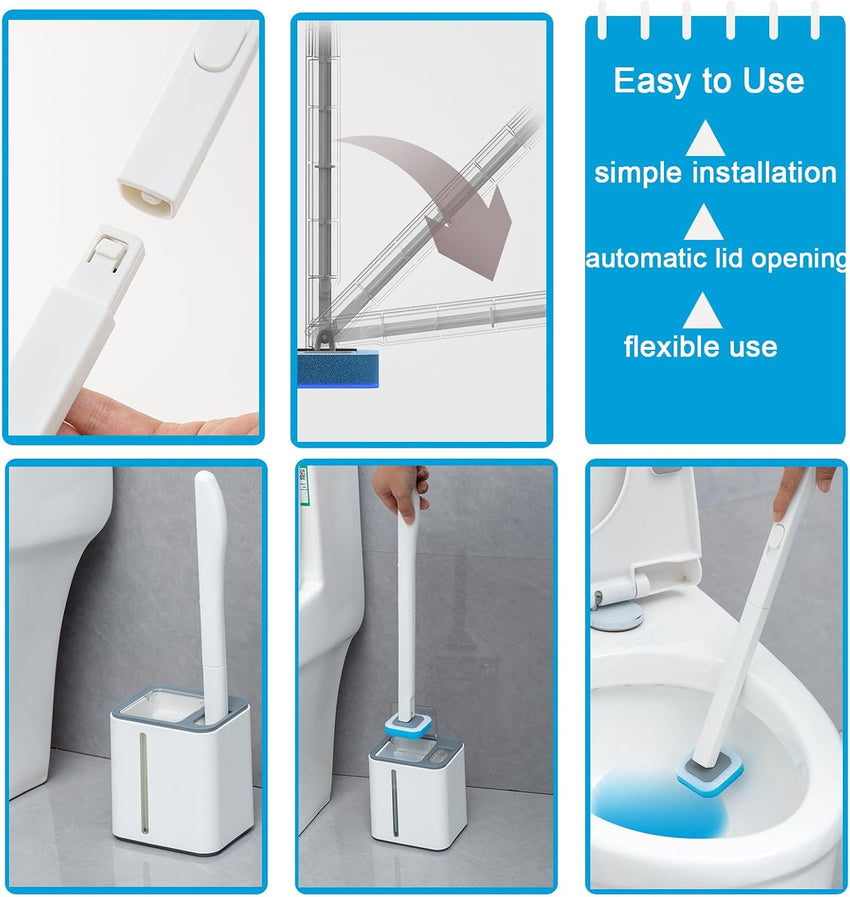 Easy to Use

simple installation

automatic lid opening

flexible use