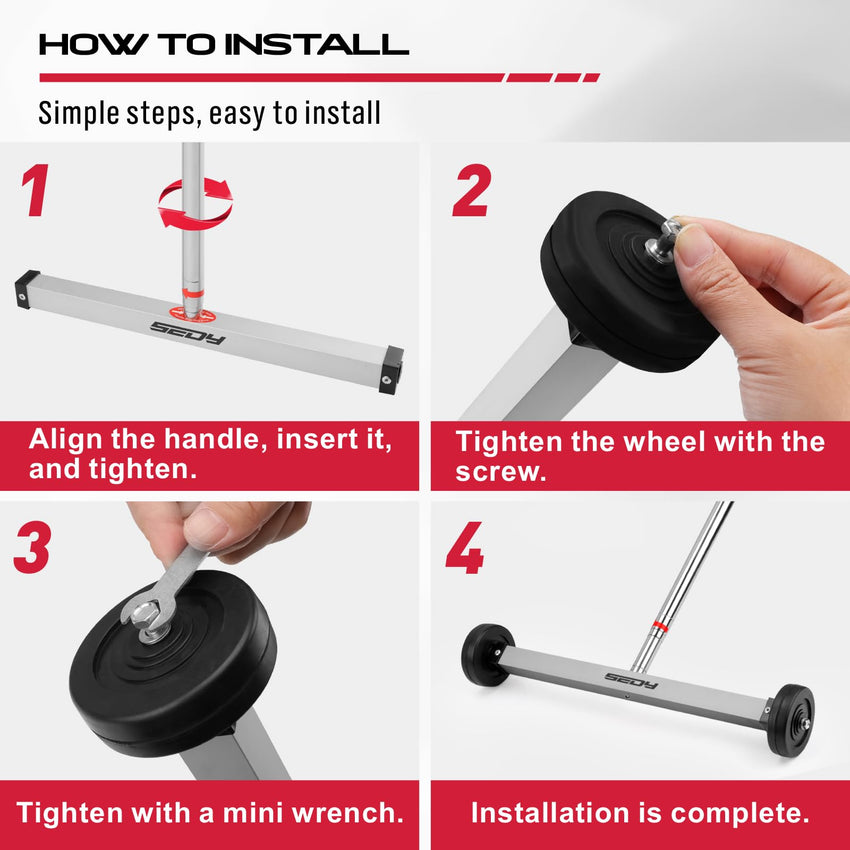 HOW TO INSTALL

Simple steps, easy to install

1

SEDY

Align the handle, insert it, and tighten.

2

Tighten the wheel with the screw.

3

Tighten with a mini wrench.

4

SEDY

Installation is complete.