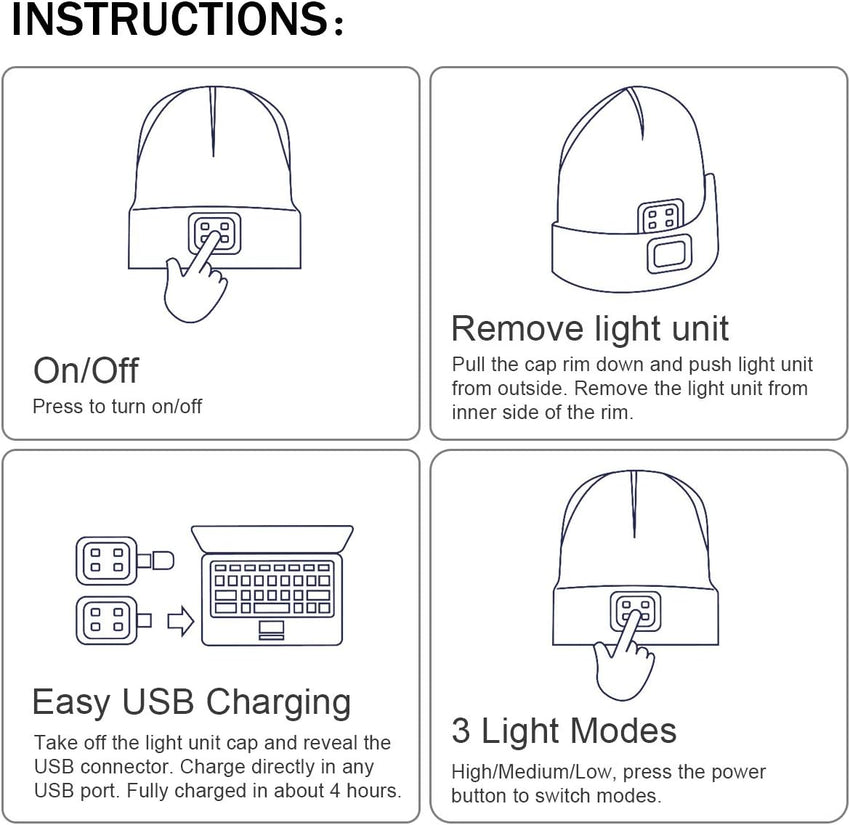 INSTRUCTIONS:

On/Off
Press to turn on/off

Remove light unit
Pull the cap rim down and push light unit from outside. Remove the light unit from inner side of the rim.

Easy USB Charging
Take off the light unit cap and reveal the USB connector. Charge directly in any USB port. Fully charged in about 4 hours.

3 Light Modes
High/Medium/Low, press the power button to switch modes.