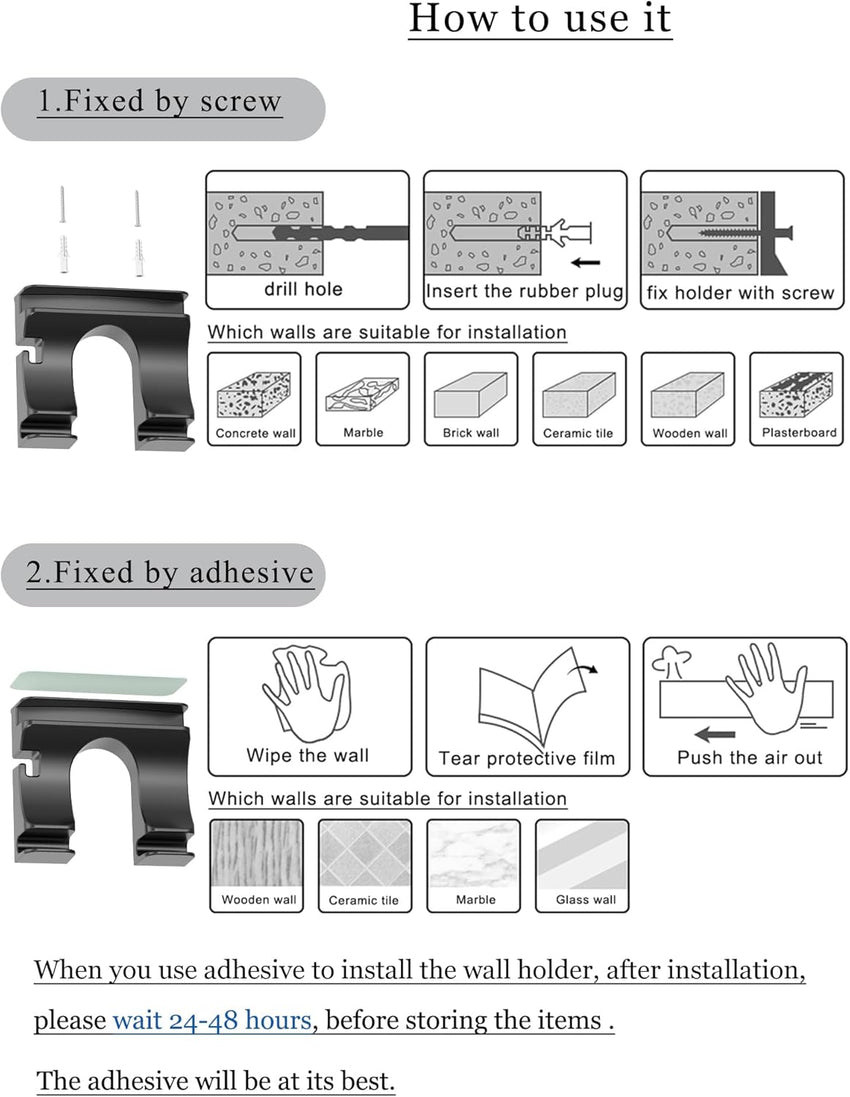 How to use it

1.Fixed by screw

drill hole

Insert the rubber plug

fix holder with screw

Which walls are suitable for installation

Concrete wall

Marble

Brick wall

Ceramic tile

Wooden wall

Plasterboard

2.Fixed by adhesive

Wipe the wall

Tear protective film

Push the air out

Which walls are suitable for installation

Wooden wall

Ceramic tile

Marble

Glass wall

When you use adhesive to install the wall holder, after installation, please wait 24-48 hours, before storing the items .

The adhesive will be at its best.