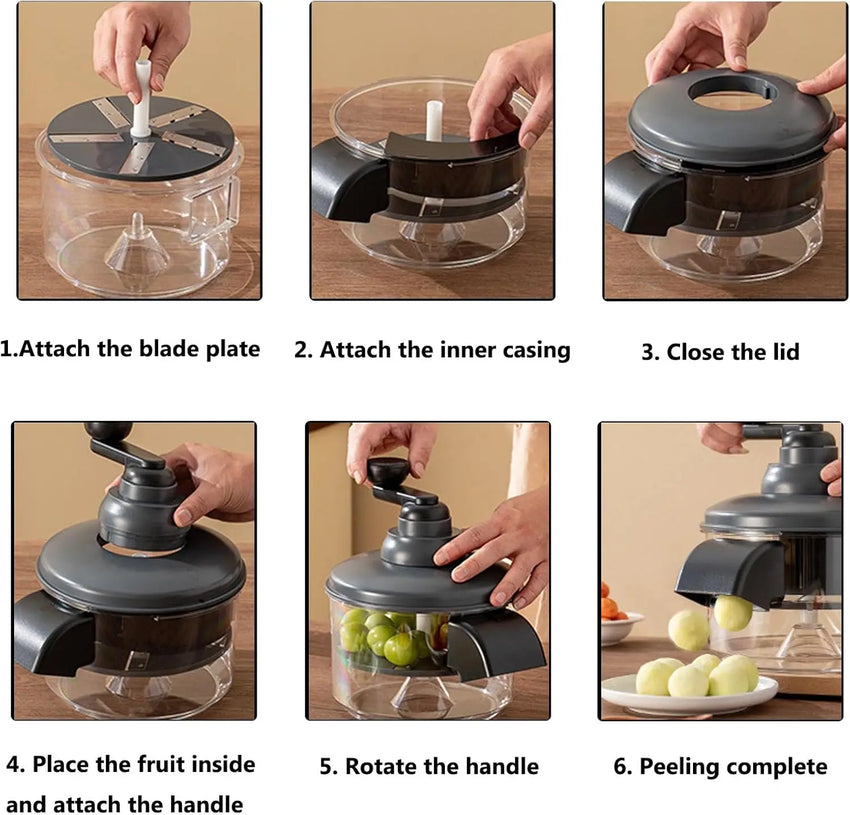 1.Attach the blade plate

2. Attach the inner casing

3. Close the lid

4. Place the fruit inside and attach the handle

5. Rotate the handle

6. Peeling complete