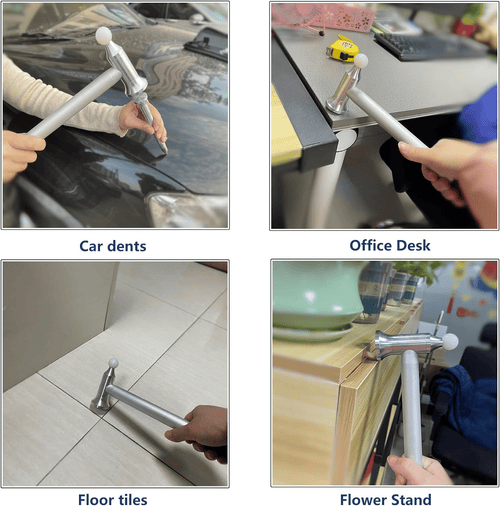 Car dents

Office Desk

Floor tiles

Flower Stand