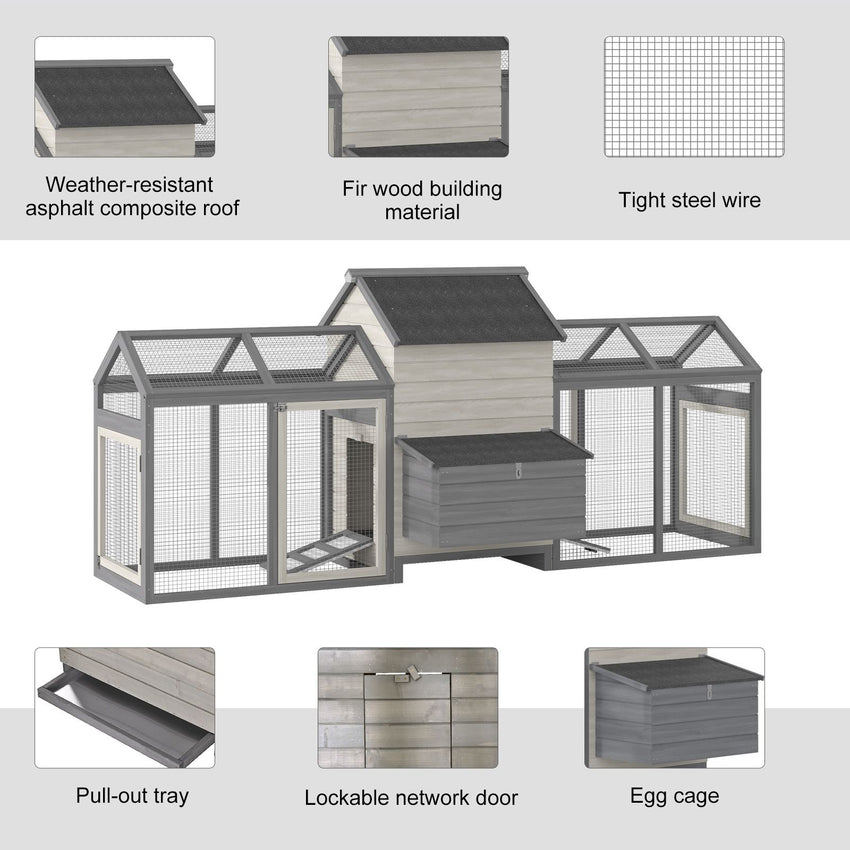 Weather-resistant asphalt composite roof

Fir wood building material

Tight steel wire

Pull-out tray

Lockable network door

Egg cage